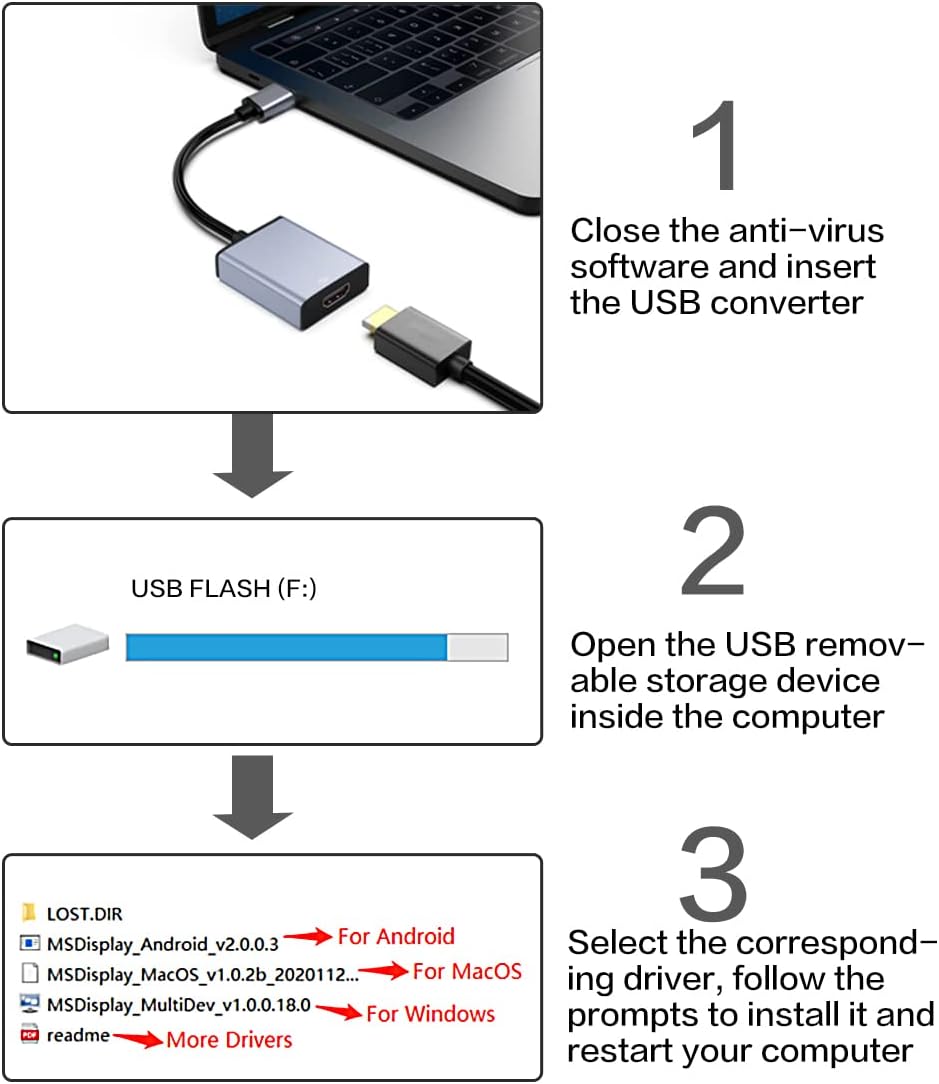 1

Close the anti-virus software and insert the USB converter

USB FLASH (F:)

2

Open the USB removable storage device inside the computer

LOST.DIR
MSDisplay_Android_v2.0.0.3 For Android
MSDisplay_MacOS_v1.0.2b_2020112... For MacOS
MSDisplay_MultiDev_v1.0.0.18.0 For Windows
readme More Drivers

3

Select the corresponding driver, follow the prompts to install it and restart your computer