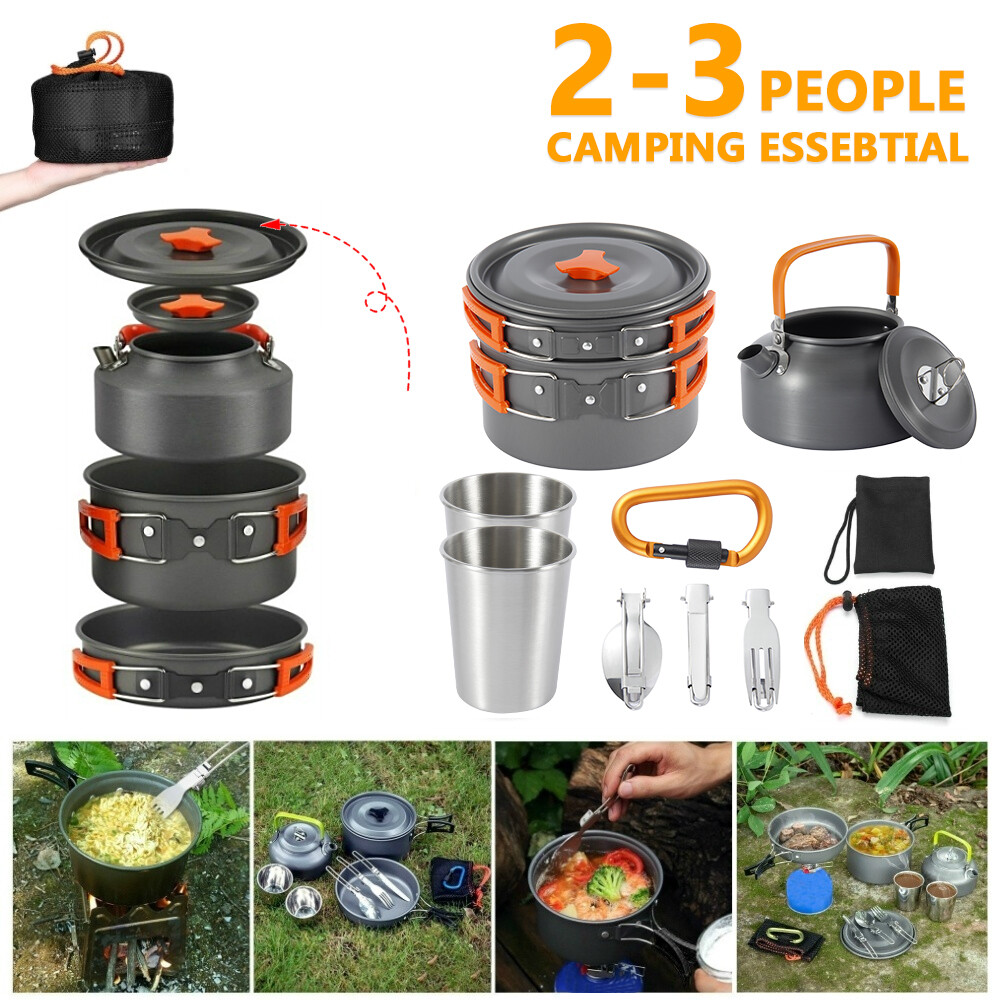 2-3 PEOPLE
CAMPING ESSEBTIAL