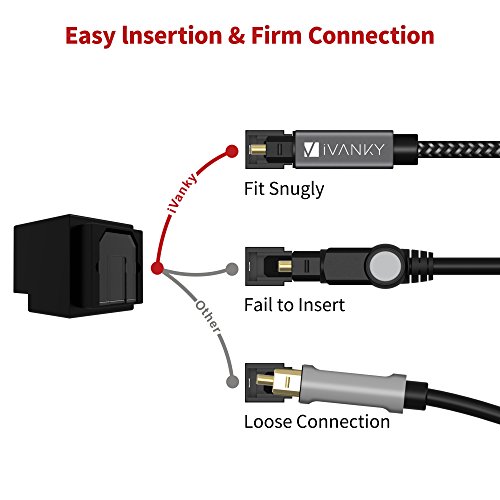 Easy Insertion & Firm Connection

iVanky

iVANKY

Fit Snugly

Fail to Insert

Other

Loose Connection