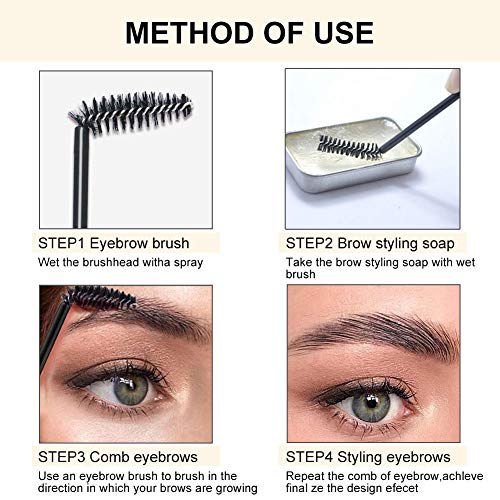 METHOD OF USE

STEP1 Eyebrow brush
Wet the brushhead witha spray

STEP2 Brow styling soap
Take the brow styling soap with wet brush

STEP3 Comb eyebrows
Use an eyebrow brush to brush in the direction in which your brows are growing

STEP4 Styling eyebrows
Repeat the comb of eyebrow,achleve final ze the design efecet