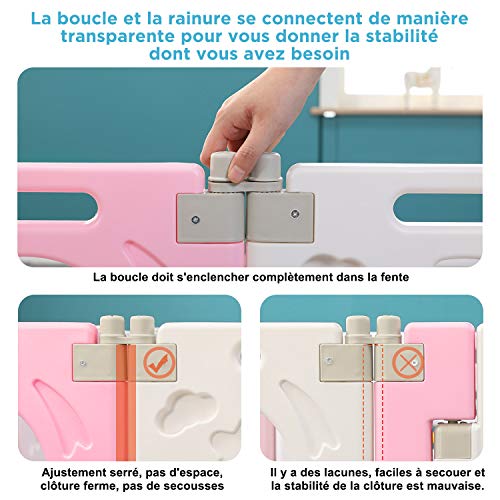 La boucle et la rainure se connectent de manière transparente pour vous donner la stabilité dont vous avez besoin

La boucle doit s'enclencher complètement dans la fente

Ajustement serré, pas d'espace, clôture ferme, pas de secousses

Il y a des lacunes, faciles à secouer et la stabilité de la clôture est mauvaise.