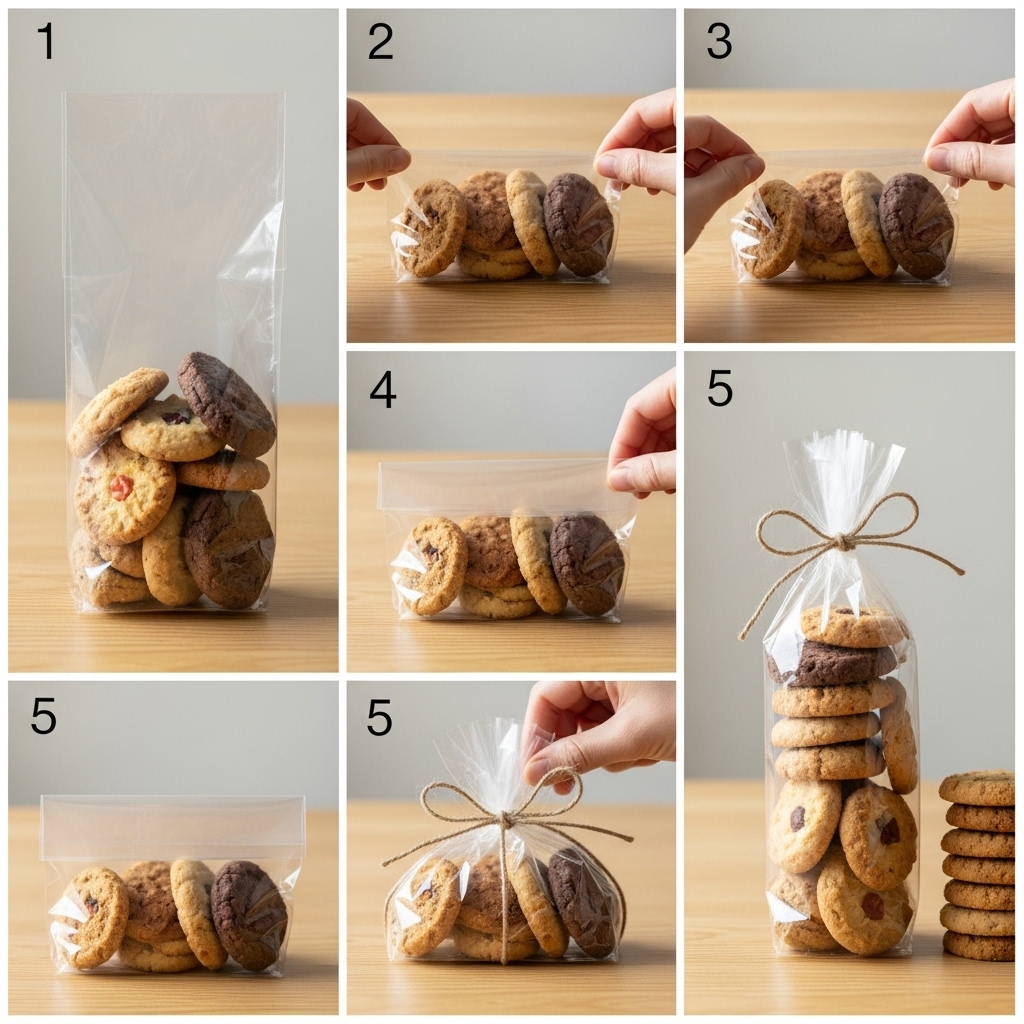 1

2

3

4

5

5

5