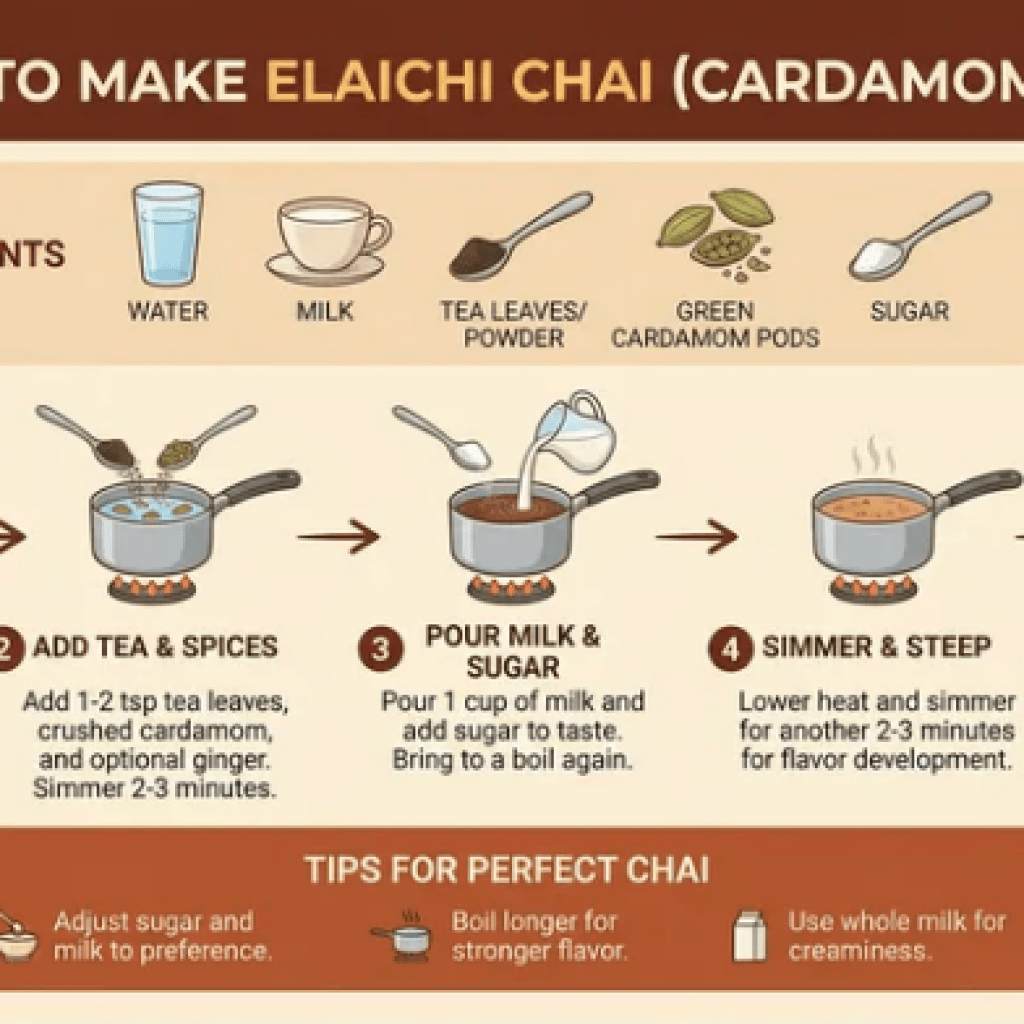 TO MAKE ELAICHI CHAI (CARDAMOM

NTS

WATER

MILK

TEA LEAVES/ POWDER

GREEN CARDAMOM PODS

SUGAR

2 ADD TEA & SPICES

Add 1-2 tsp tea leaves, crushed cardamom, and optional ginger. Simmer 2-3 minutes.

3 POUR MILK & SUGAR

Pour 1 cup of milk and add sugar to taste. Bring to a boil again.

4 SIMMER & STEEP

Lower heat and simmer for another 2-3 minutes for flavor development.

TIPS FOR PERFECT CHAI

Adjust sugar and milk to preference.

Boil longer for stronger flavor.

Use whole milk for creaminess.