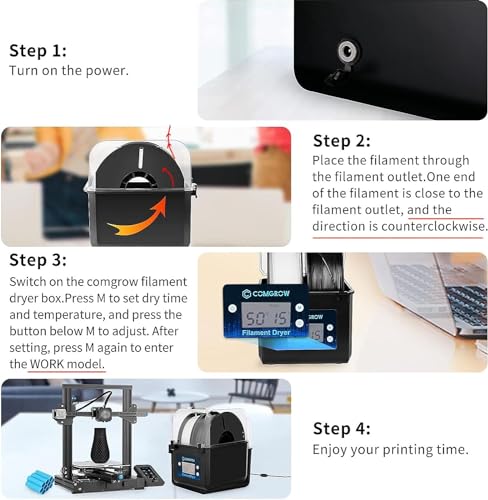 Step 1:
Turn on the power.

Step 2:
Place the filament through the filament outlet.One end of the filament is close to the filament outlet, and the direction is counterclockwise.

Step 3:
Switch on the comgrow filament dryer box.Press M to set dry time and temperature, and press the button below M to adjust. After setting, press M again to enter the WORK model.

COMGROW
50 15
Filament Dryer

Step 4:
Enjoy your printing time.