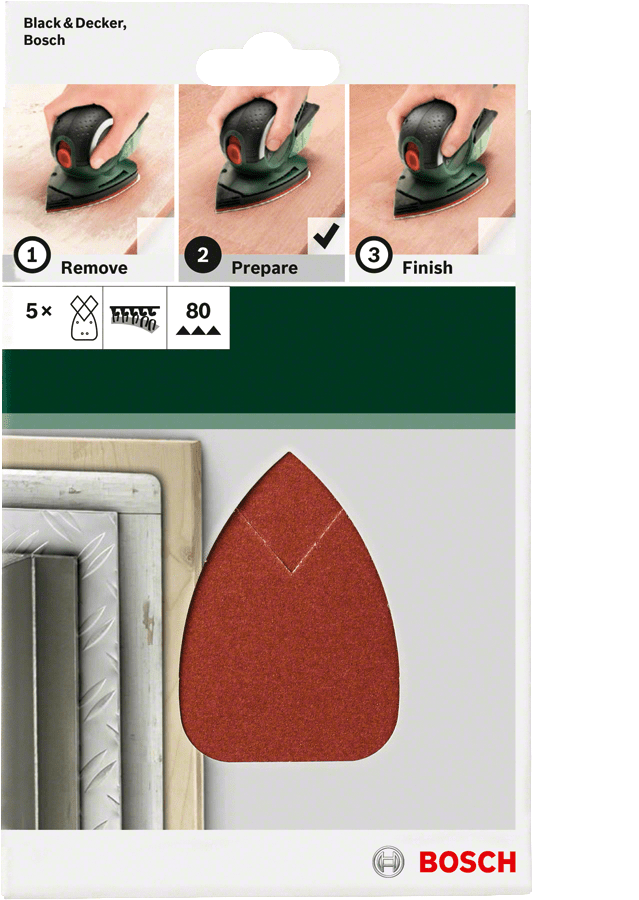 Black & Decker,
Bosch

1 Remove
2 Prepare
3 Finish

5 ×
80

BOSCH