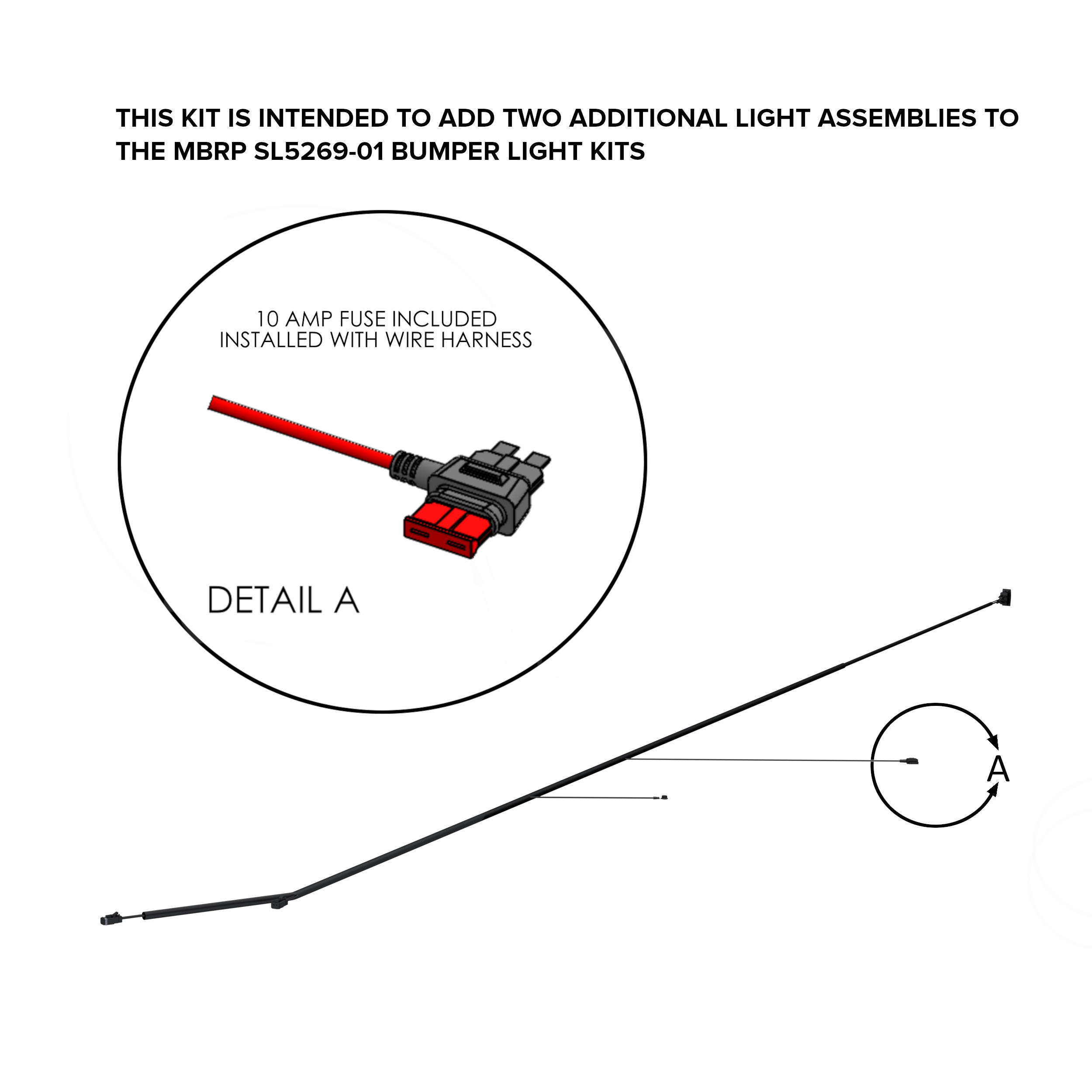 THIS KIT IS INTENDED TO ADD TWO ADDITIONAL LIGHT ASSEMBLIES TO THE MBRP SL5269-01 BUMPER LIGHT KITS

10 AMP FUSE INCLUDED
INSTALLED WITH WIRE HARNESS

DETAIL A

A