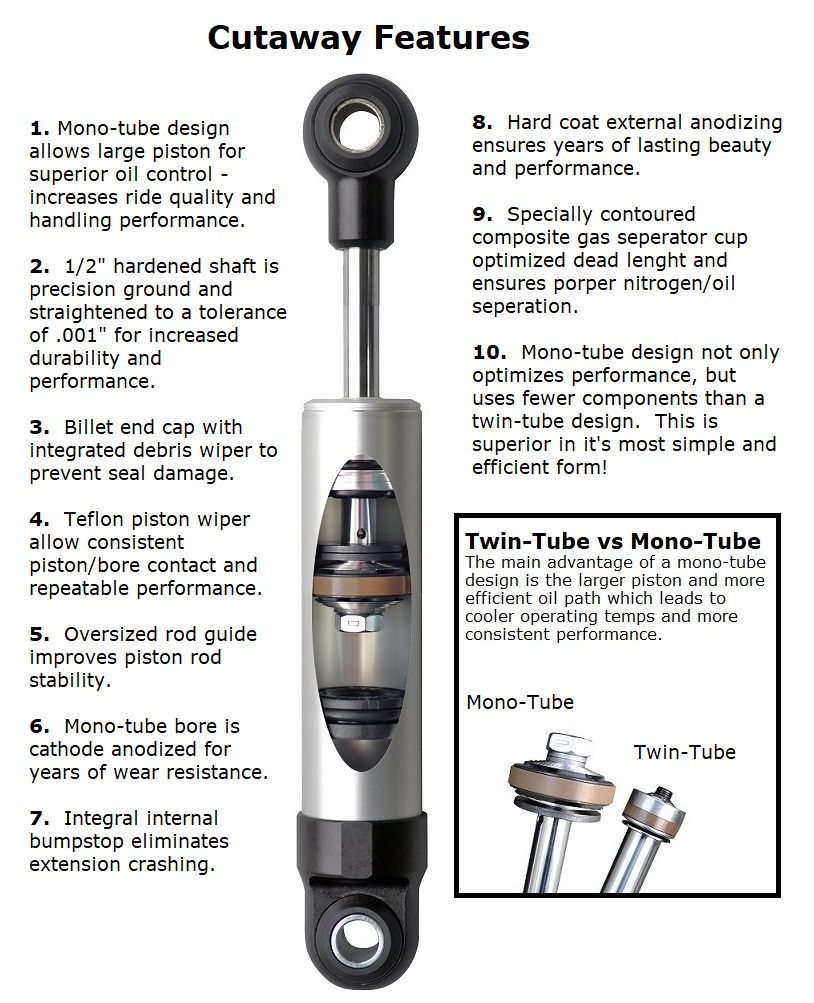 Cutaway Features

1. Mono-tube design allows large piston for superior oil control - increases ride quality and handling performance.

2. 1/2" hardened shaft is precision ground and straightened to a tolerance of .001" for increased durability and performance.

3. Billet end cap with integrated debris wiper to prevent seal damage.

4. Teflon piston wiper allow consistent piston/bore contact and repeatable performance.

5. Oversized rod guide improves piston rod stability.

6. Mono-tube bore is cathode anodized for years of wear resistance.

7. Integral internal bumpstop eliminates extension crashing.

8. Hard coat external anodizing ensures years of lasting beauty and performance.

9. Specially contoured composite gas seperator cup optimized dead lenght and ensures porper nitrogen/oil seperation.

10. Mono-tube design not only optimizes performance, but uses fewer components than a twin-tube design. This is superior in it's most simple and efficient form!

Twin-Tube vs Mono-Tube
The main advantage of a mono-tube design is the larger piston and more efficient oil path which leads to cooler operating temps and more consistent performance.

Mono-Tube

Twin-Tube