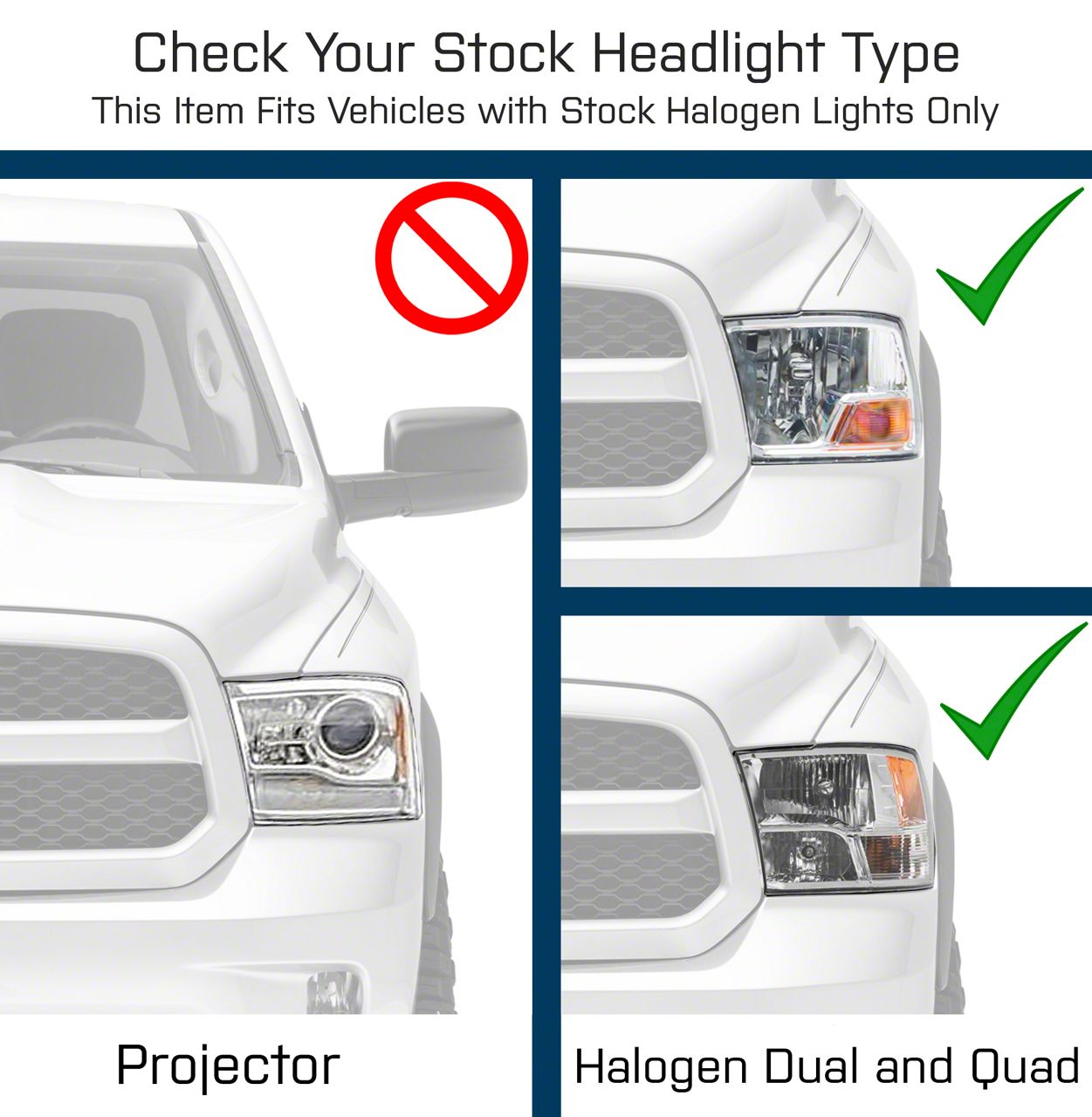 Check Your Stock Headlight Type
This Item Fits Vehicles with Stock Halogen Lights Only

Projector

Halogen Dual and Quad