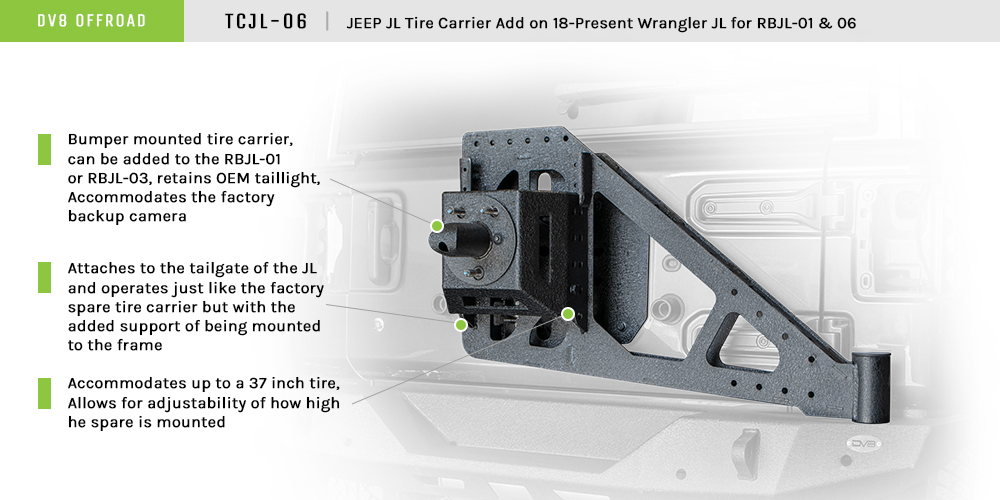 DV8 OFFROAD

TCJL-06 | JEEP JL Tire Carrier Add on 18-Present Wrangler JL for RBJL-01 & 06

Bumper mounted tire carrier, can be added to the RBJL-01 or RBJL-03, retains OEM taillight, Accommodates the factory backup camera

Attaches to the tailgate of the JL and operates just like the factory spare tire carrier but with the added support of being mounted to the frame

Accommodates up to a 37 inch tire, Allows for adjustability of how high he spare is mounted

DV8