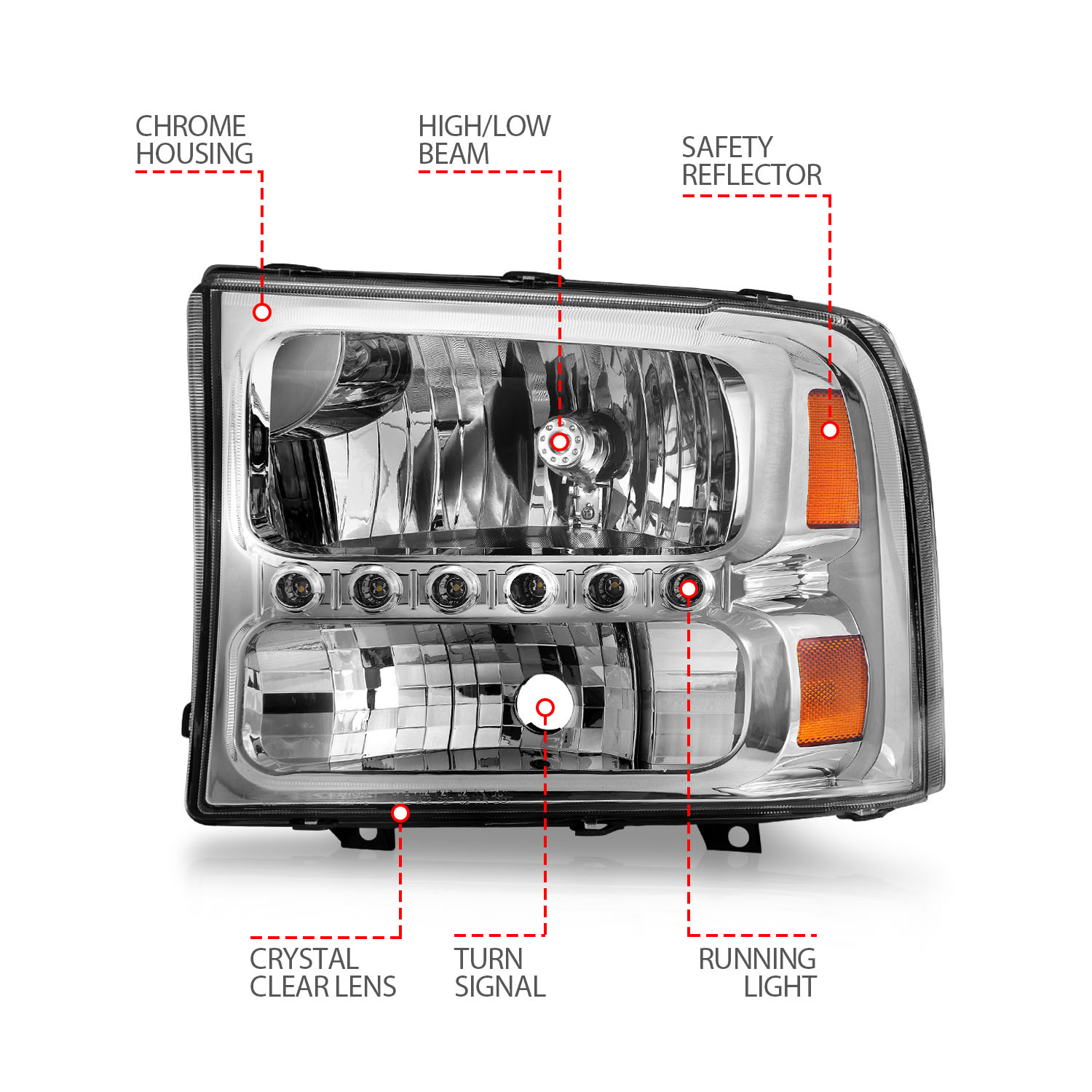 CHROME HOUSING

HIGH/LOW BEAM

SAFETY REFLECTOR

CRYSTAL CLEAR LENS

TURN SIGNAL

RUNNING LIGHT