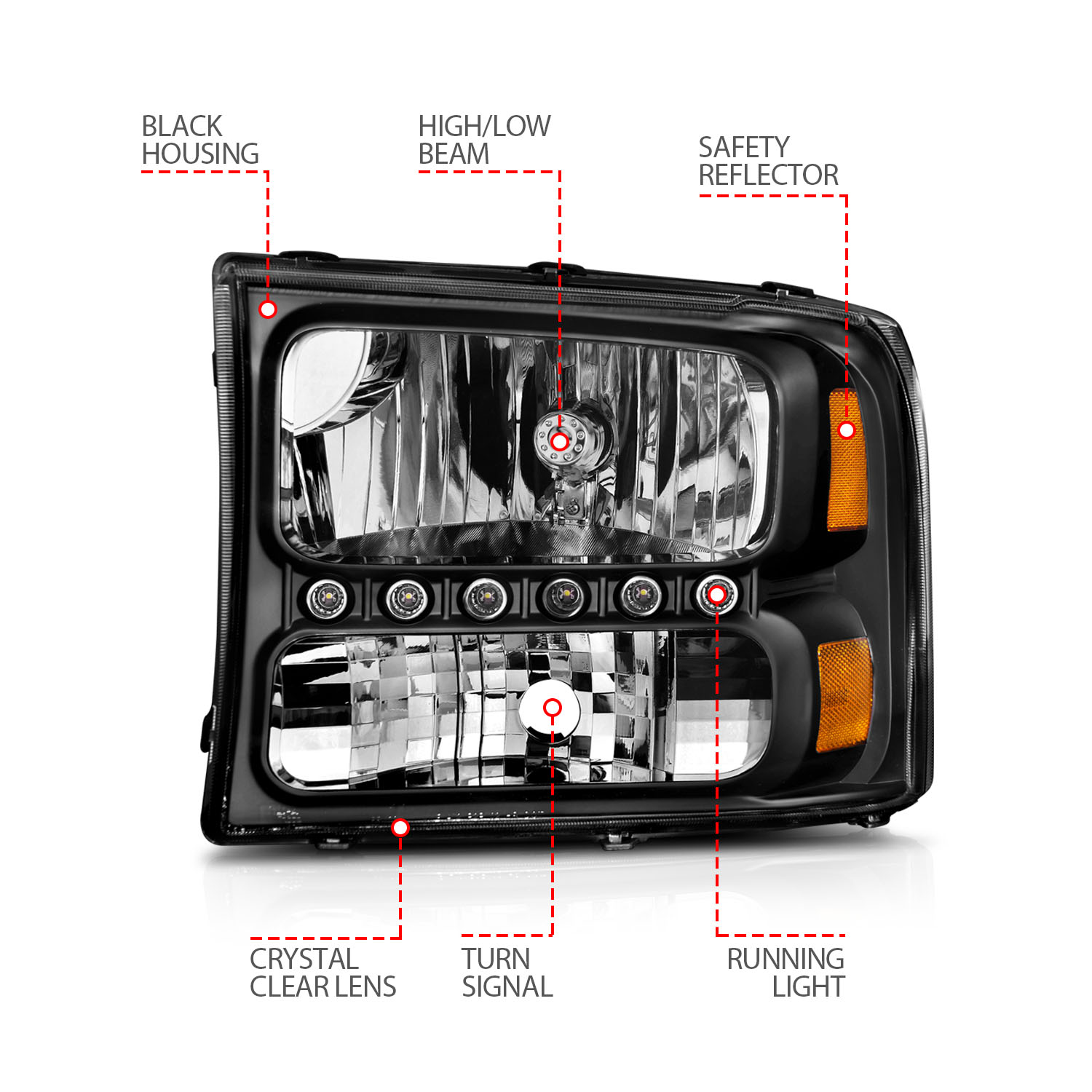 BLACK HOUSING

HIGH/LOW BEAM

SAFETY REFLECTOR

CRYSTAL CLEAR LENS

TURN SIGNAL

RUNNING LIGHT