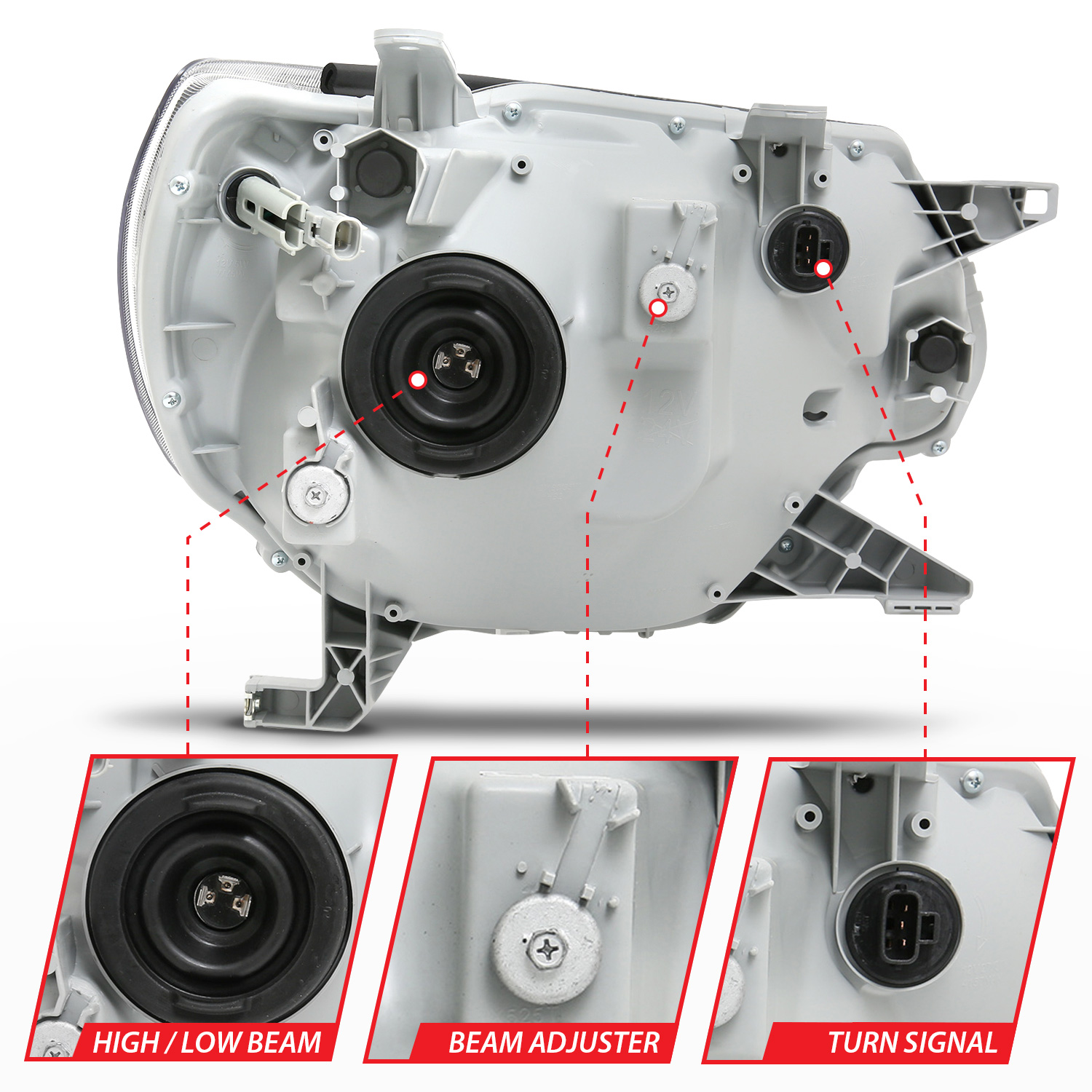 12V

HIGH / LOW BEAM

BEAM ADJUSTER

TURN SIGNAL