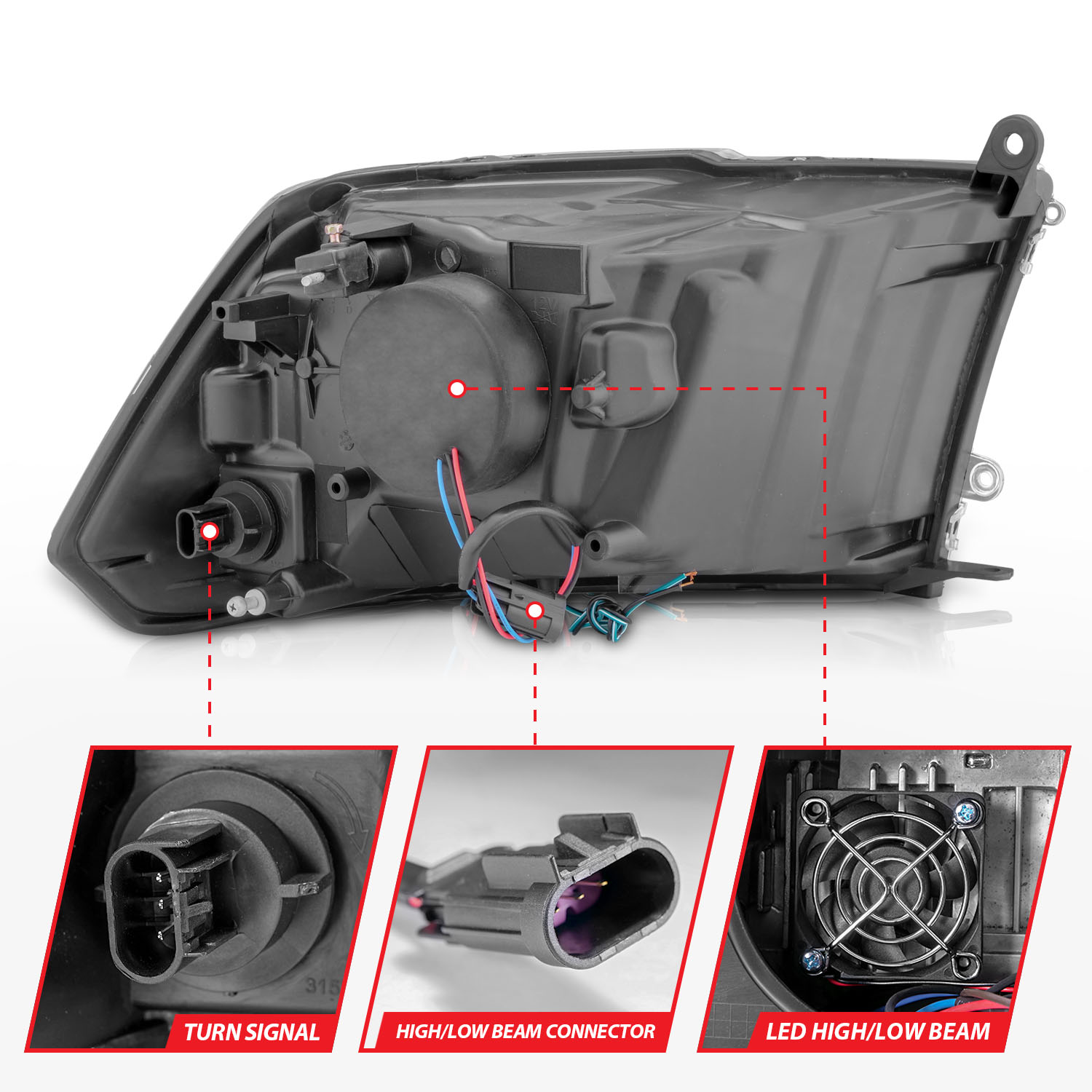 12V

315

TURN SIGNAL

HIGH/LOW BEAM CONNECTOR

LED HIGH/LOW BEAM