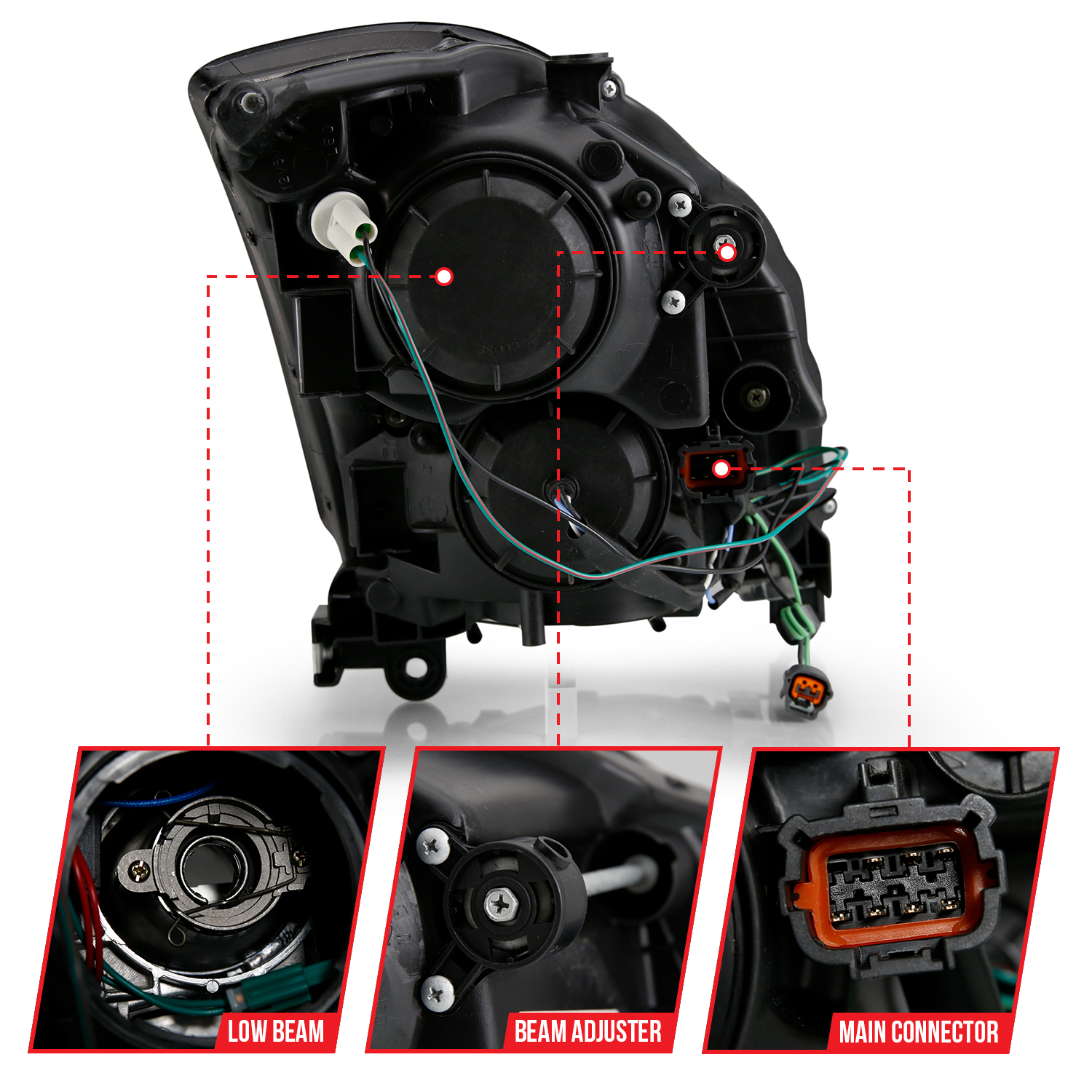 LOW BEAM

BEAM ADJUSTER

MAIN CONNECTOR