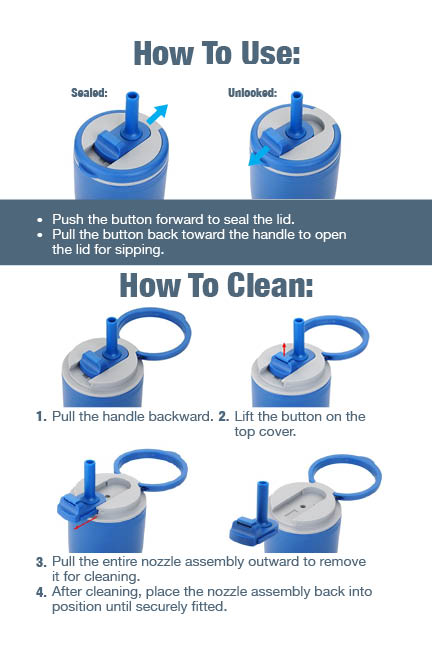 How To Use:

Sealed:

Unlooked:

• Push the button forward to seal the lid.
• Pull the button back toward the handle to open the lid for sipping.

How To Clean:

1. Pull the handle backward.

2. Lift the button on the top cover.

3. Pull the entire nozzle assembly outward to remove it for cleaning.

4. After cleaning, place the nozzle assembly back into position until securely fitted.