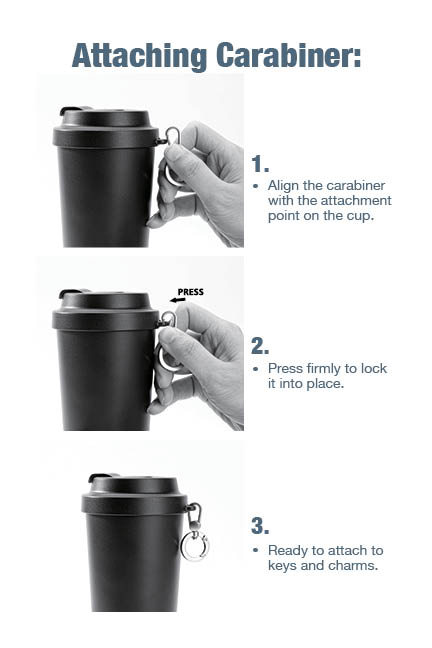 Attaching Carabiner:

1.
• Align the carabiner with the attachment point on the cup.

PRESS

2.
• Press firmly to lock it into place.

3.
• Ready to attach to keys and charms.