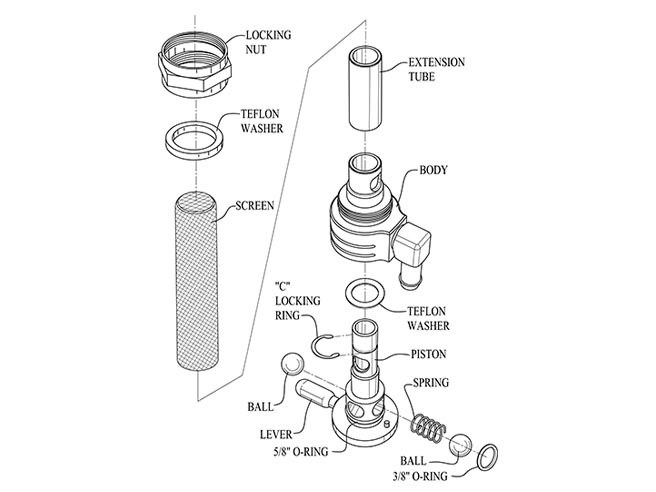 LOCKING NUT

TEFLON WASHER

SCREEN

EXTENSION TUBE

BODY

"C" LOCKING RING

TEFLON WASHER

PISTON

SPRING

BALL

LEVER

5/8" O-RING

BALL

3/8" O-RING