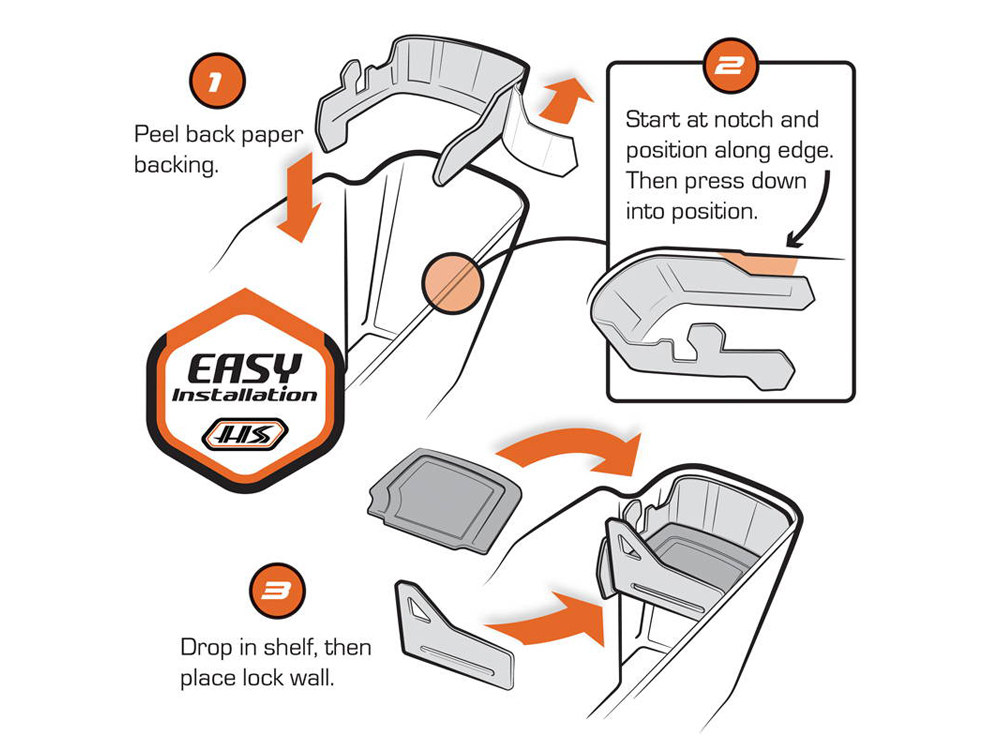 1

Peel back paper backing.

2

Start at notch and position along edge. Then press down into position.

EASY
Installation
JHS

3

Drop in shelf, then place lock wall.