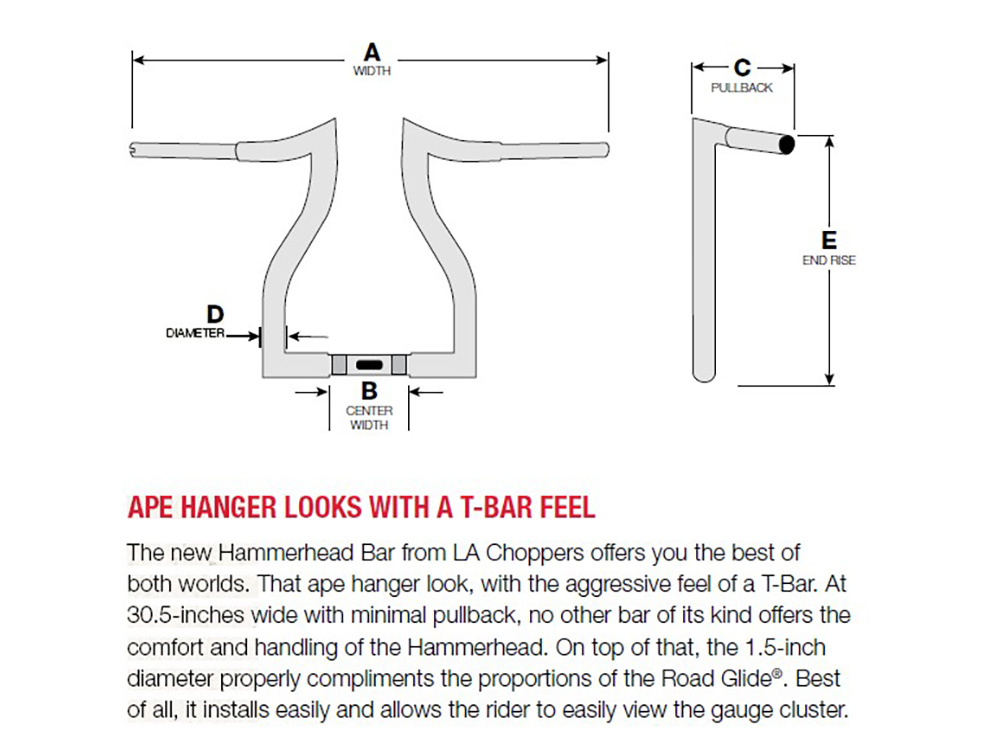 A
WIDTH

C
PULLBACK

E
END RISE

D
DIAMETER

B
CENTER
WIDTH

APE HANGER LOOKS WITH A T-BAR FEEL

The new Hammerhead Bar from LA Choppers offers you the best of both worlds. That ape hanger look, with the aggressive feel of a T-Bar. At 30.5-inches wide with minimal pullback, no other bar of its kind offers the comfort and handling of the Hammerhead. On top of that, the 1.5-inch diameter properly compliments the proportions of the Road Glide®. Best of all, it installs easily and allows the rider to easily view the gauge cluster.