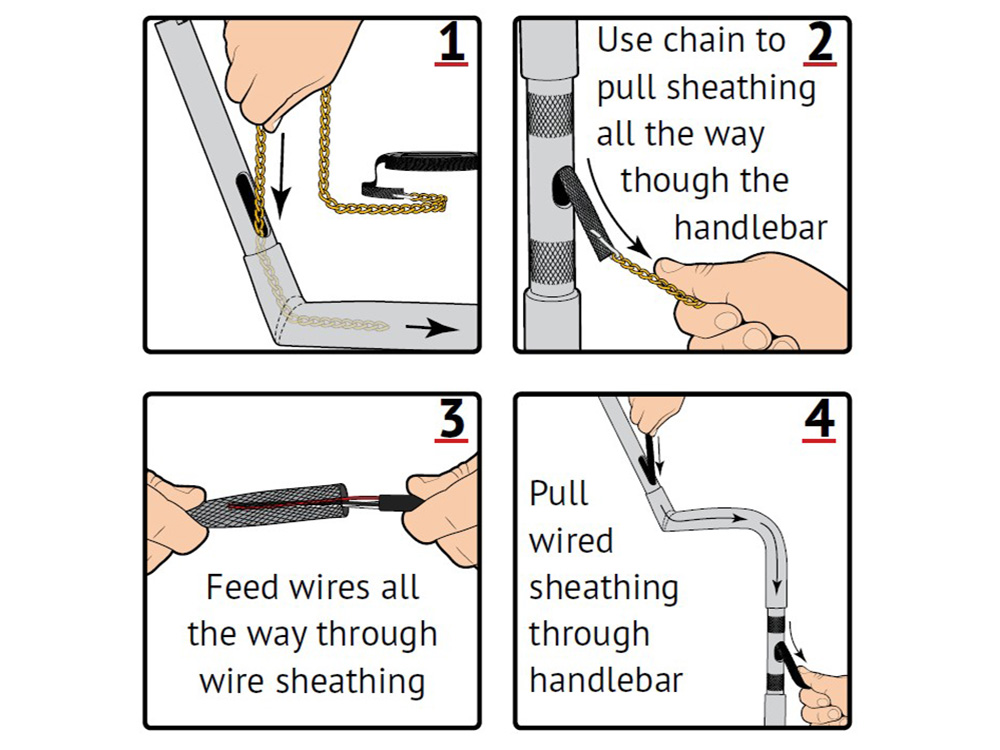 1

2

Use chain to pull sheathing all the way though the handlebar

3

Feed wires all the way through wire sheathing

4

Pull wired sheathing through handlebar