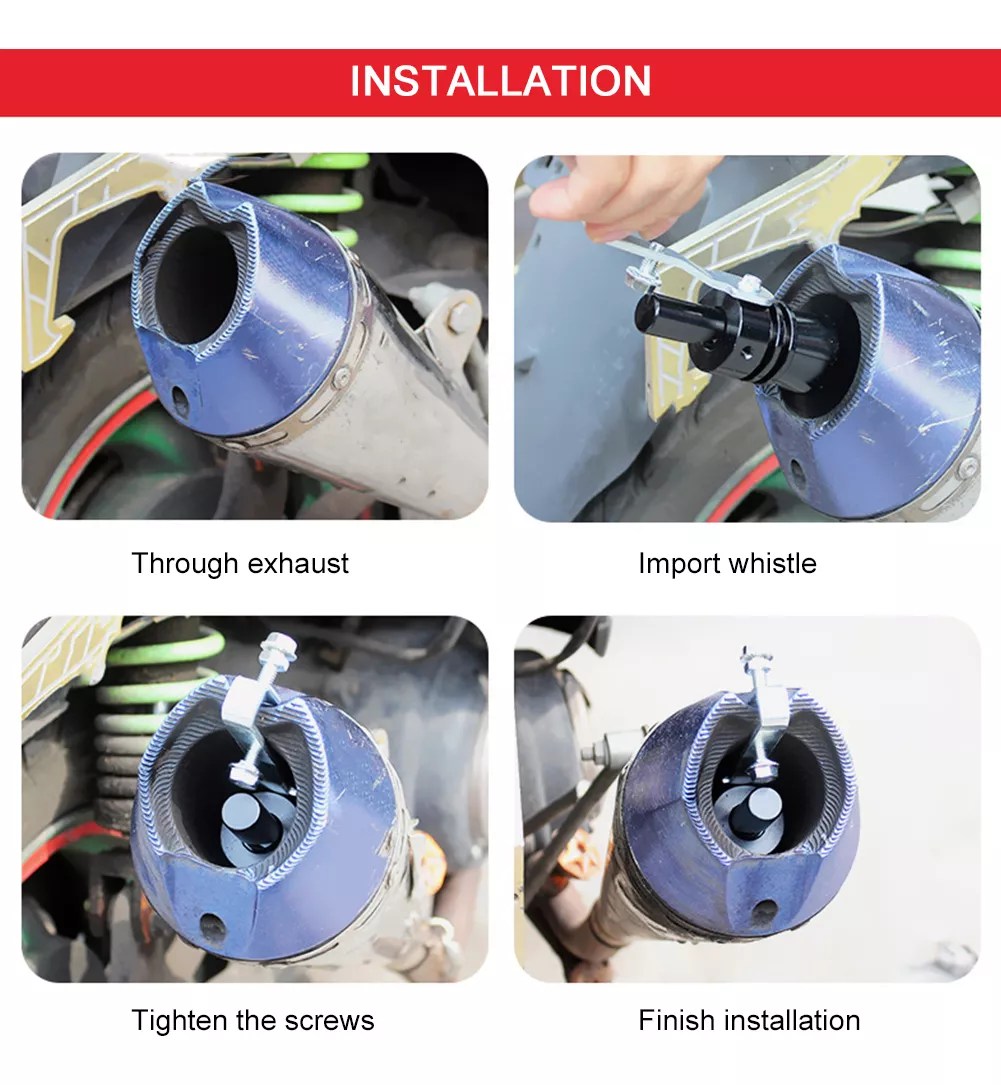 INSTALLATION

Through exhaust

Import whistle

Tighten the screws

Finish installation