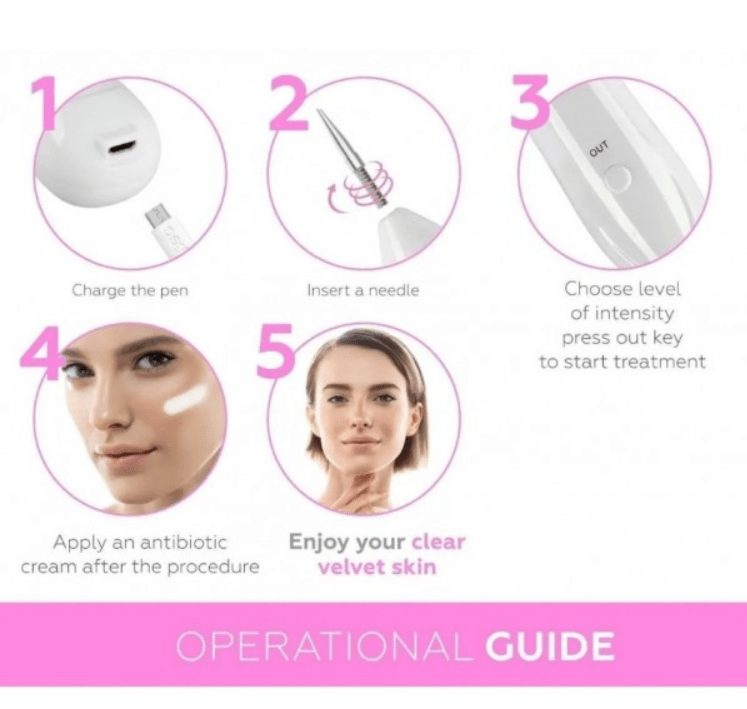 1

Charge the pen

2

Insert a needle

3

OUT

Choose level of intensity press out key to start treatment

4

Apply an antibiotic cream after the procedure

5

Enjoy your clear velvet skin

OPERATIONAL GUIDE