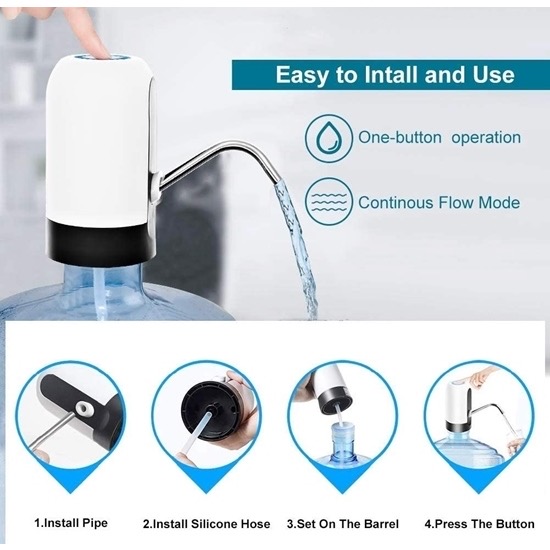 Easy to Intall and Use

One-button operation

Continous Flow Mode

1.Install Pipe

2.Install Silicone Hose

3.Set On The Barrel

4.Press The Button