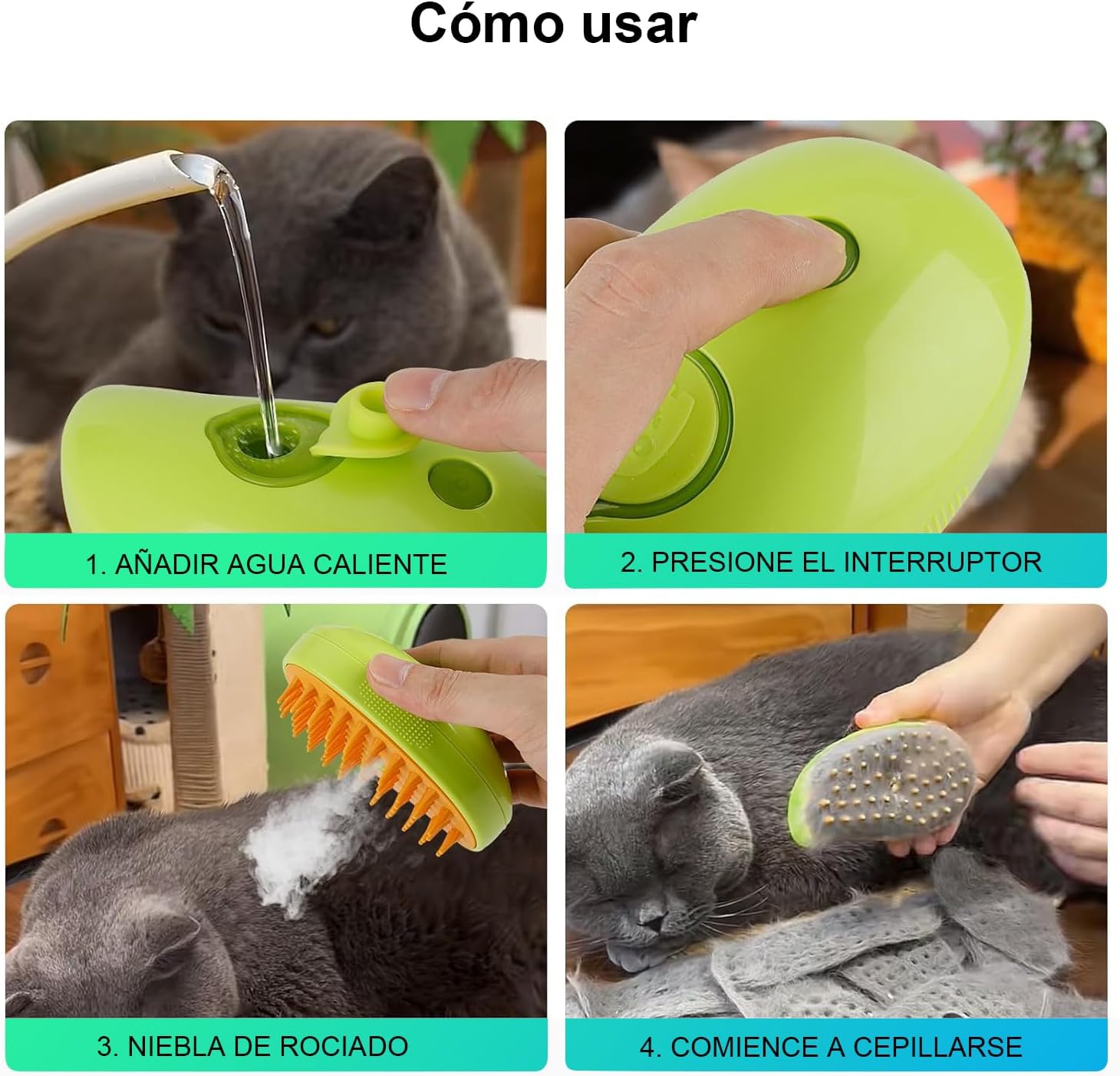 Cómo usar

1. AÑADIR AGUA CALIENTE

2. PRESIONE EL INTERRUPTOR

3. NIEBLA DE ROCIADO

4. COMIENCE A CEPILLARSE