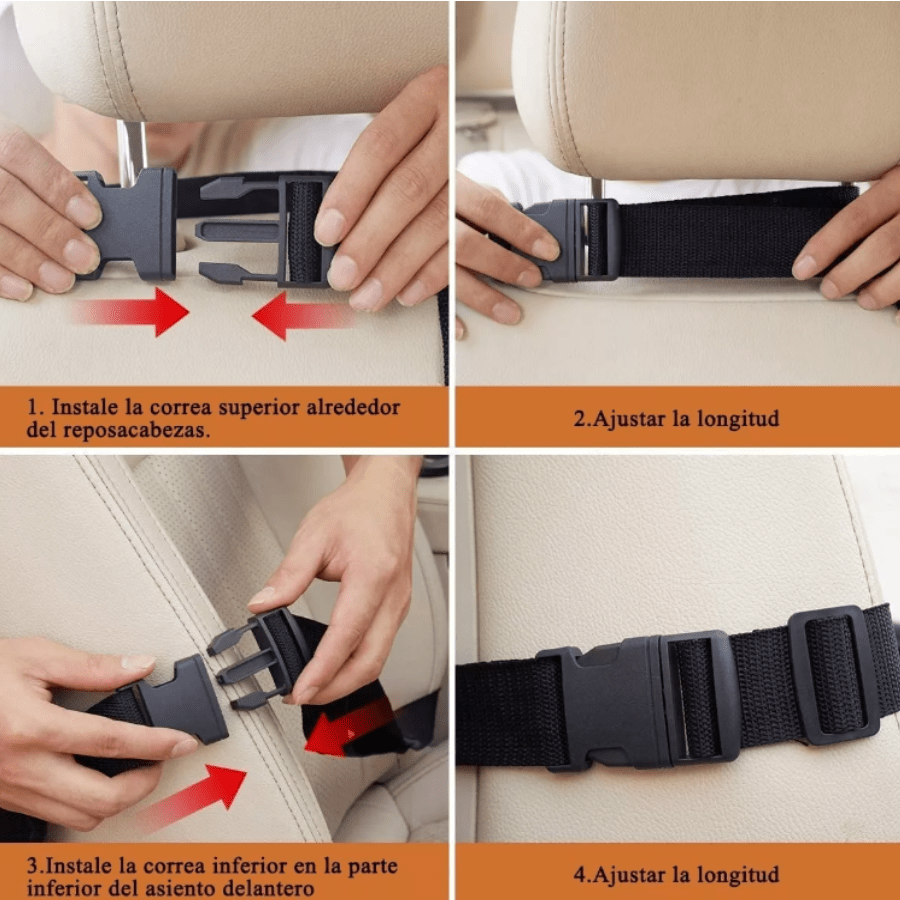 1. Instale la correa superior alrededor del reposacabezas.

2.Ajustar la longitud

3.Instale la correa inferior en la parte inferior del asiento delantero

4.Ajustar la longitud