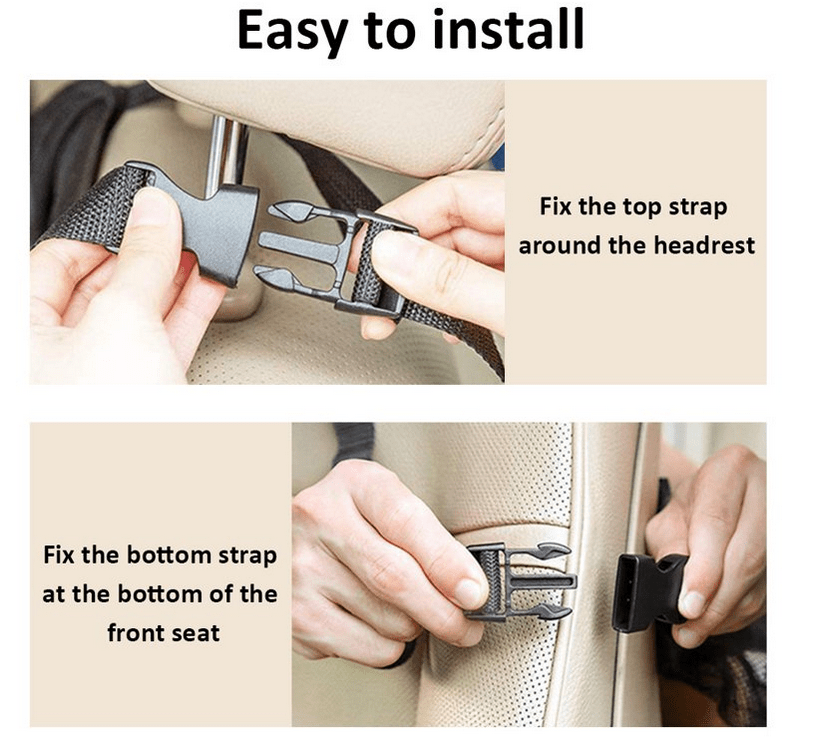 Easy to install

Fix the top strap around the headrest

Fix the bottom strap at the bottom of the front seat