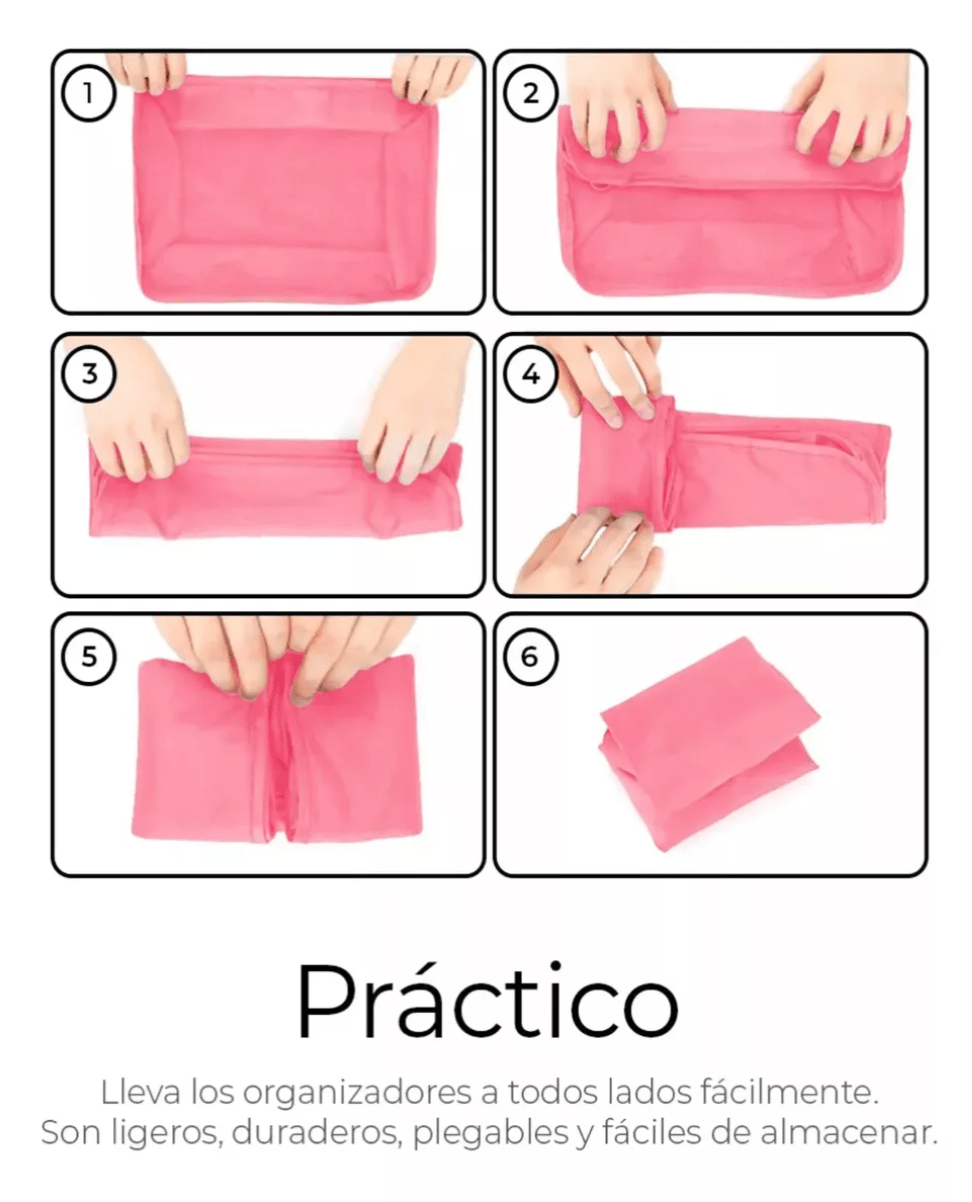 1

2

3

4

5

6

Práctico

Lleva los organizadores a todos lados fácilmente. Son ligeros, duraderos, plegables y fáciles de almacenar.