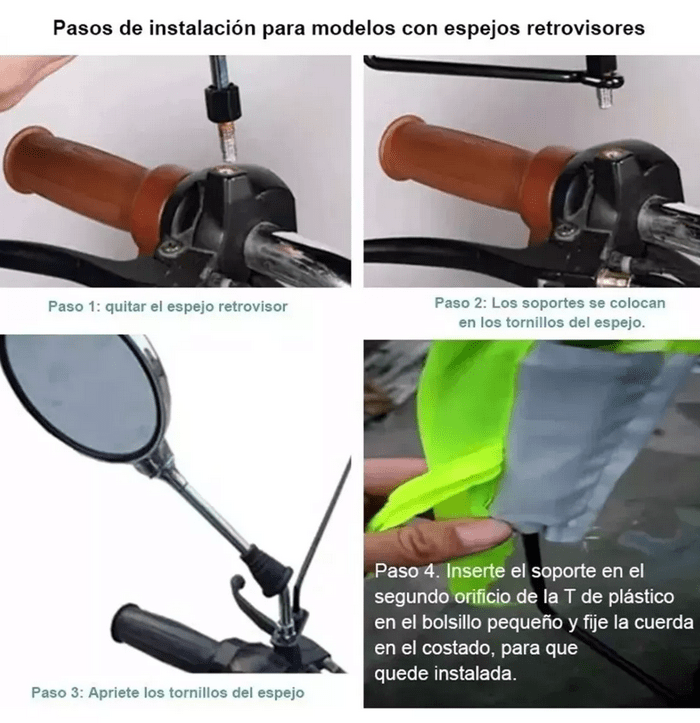 Pasos de instalación para modelos con espejos retrovisores

Paso 1: quitar el espejo retrovisor

Paso 2: Los soportes se colocan en los tornillos del espejo.

Paso 3: Apriete los tornillos del espejo

Paso 4. Inserte el soporte en el segundo orificio de la T de plástico en el bolsillo pequeño y fije la cuerda en el costado, para que quede instalada.