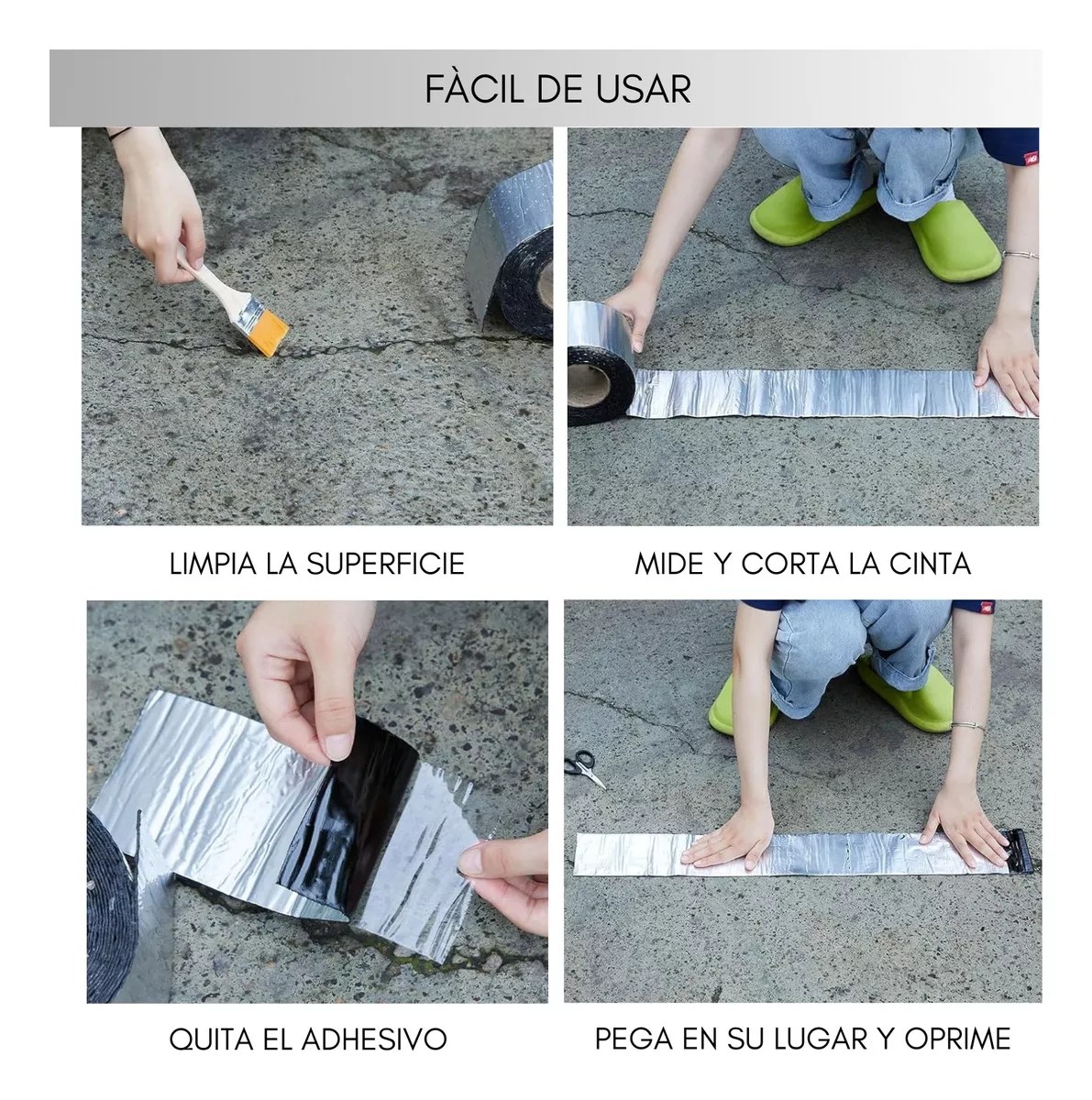 FÀCIL DE USAR

LIMPIA LA SUPERFICIE

MIDE Y CORTA LA CINTA

QUITA EL ADHESIVO

PEGA EN SU LUGAR Y OPRIME