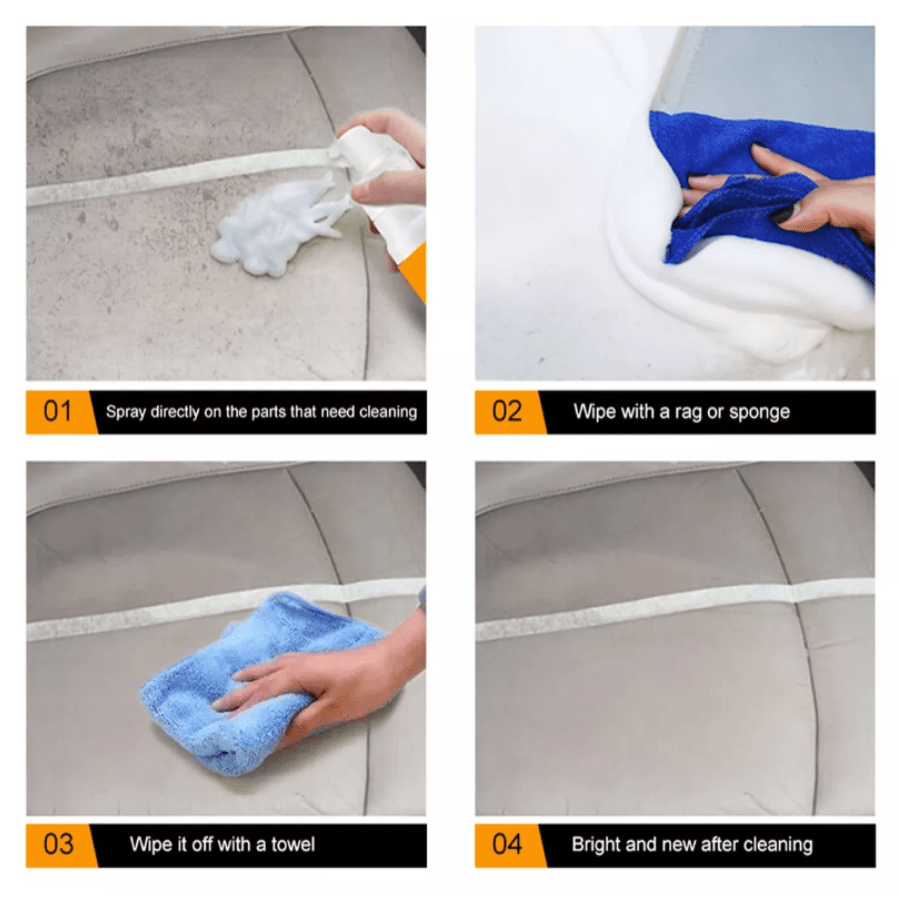 01 Spray directly on the parts that need cleaning

02 Wipe with a rag or sponge

03 Wipe it off with a towel

04 Bright and new after cleaning