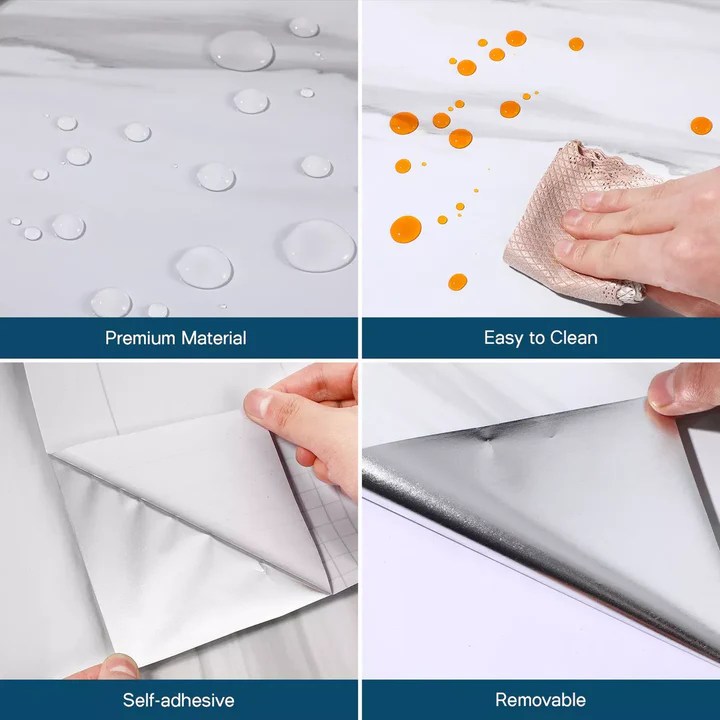 Premium Material

Easy to Clean

Self-adhesive

Removable