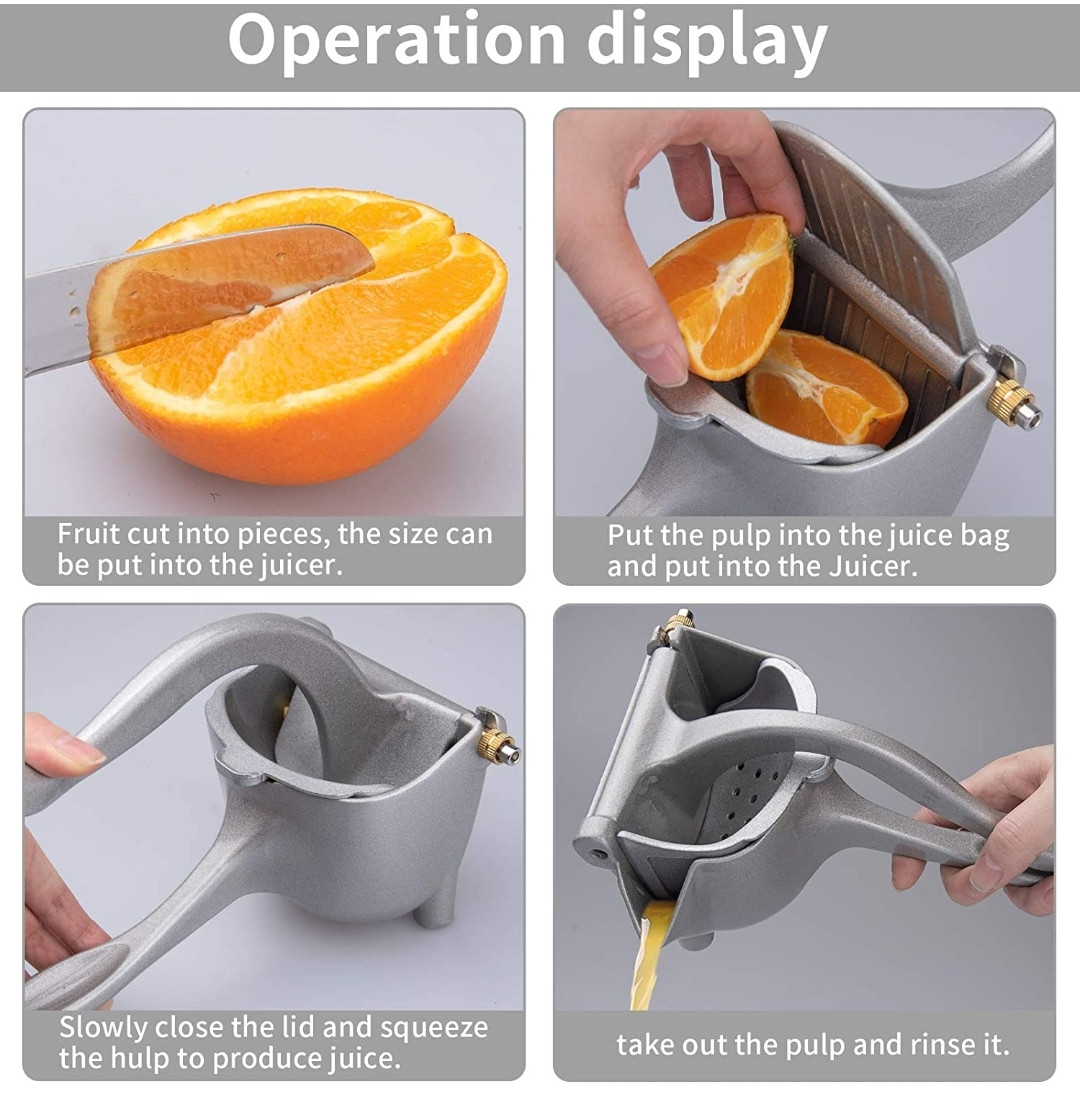 Operation display

Fruit cut into pieces, the size can be put into the juicer.

Put the pulp into the juice bag and put into the Juicer.

Slowly close the lid and squeeze the hulp to produce juice.

take out the pulp and rinse it.