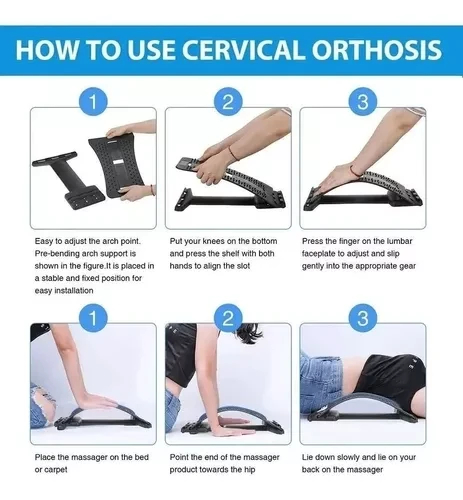 HOW TO USE CERVICAL ORTHOSIS

1

Easy to adjust the arch point. Pre-bending arch support is shown in the figure.It is placed in a stable and fixed position for easy installation

2

Put your knees on the bottom and press the shelf with both hands to align the slot

3

Press the finger on the lumbar faceplate to adjust and slip gently into the appropriate gear

1

Place the massager on the bed or carpet

2

Point the end of the massager product towards the hip

3

Lie down slowly and lie on your back on the massager