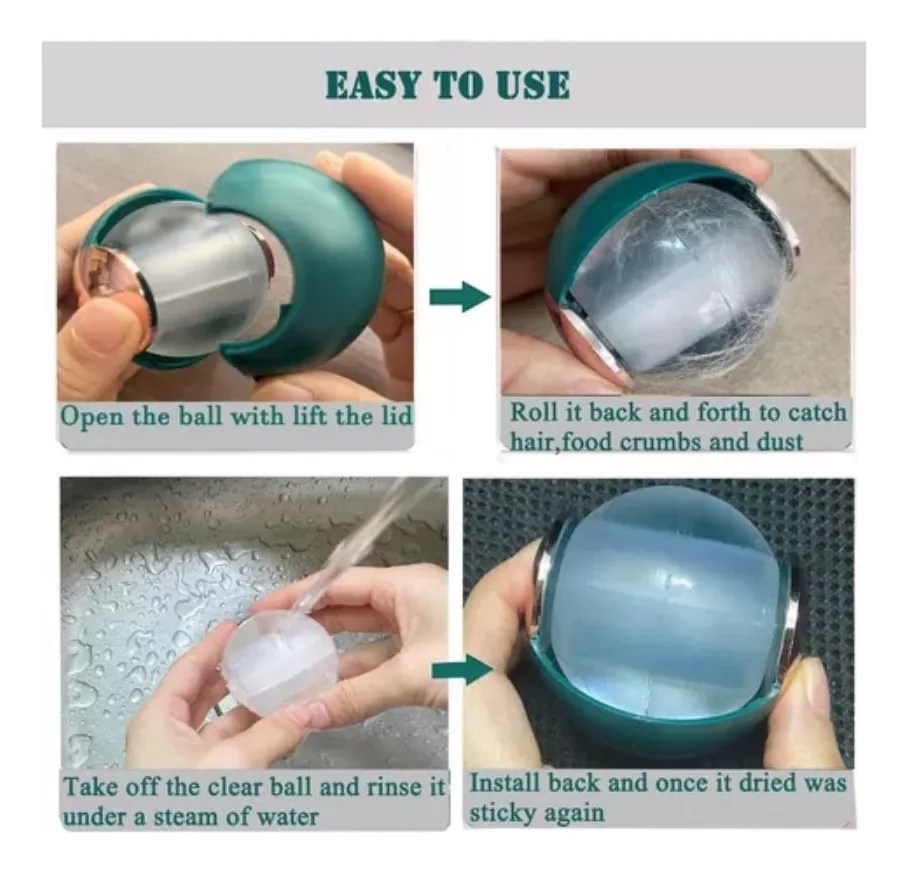 EASY TO USE

Open the ball with lift the lid

Roll it back and forth to catch hair,food crumbs and dust

Take off the clear ball and rinse it under a steam of water

Install back and once it dried was sticky again