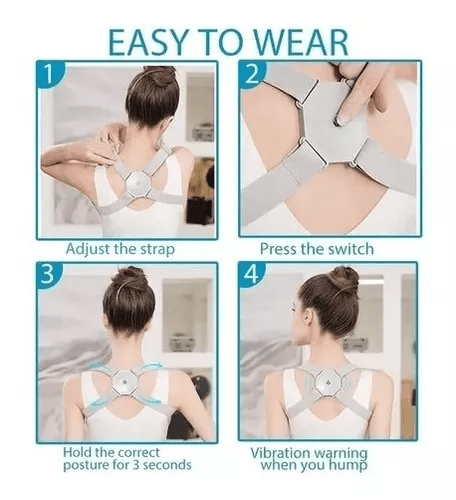 EASY TO WEAR

1

Adjust the strap

2

Press the switch

3

Hold the correct posture for 3 seconds

4

Vibration warning when you hump