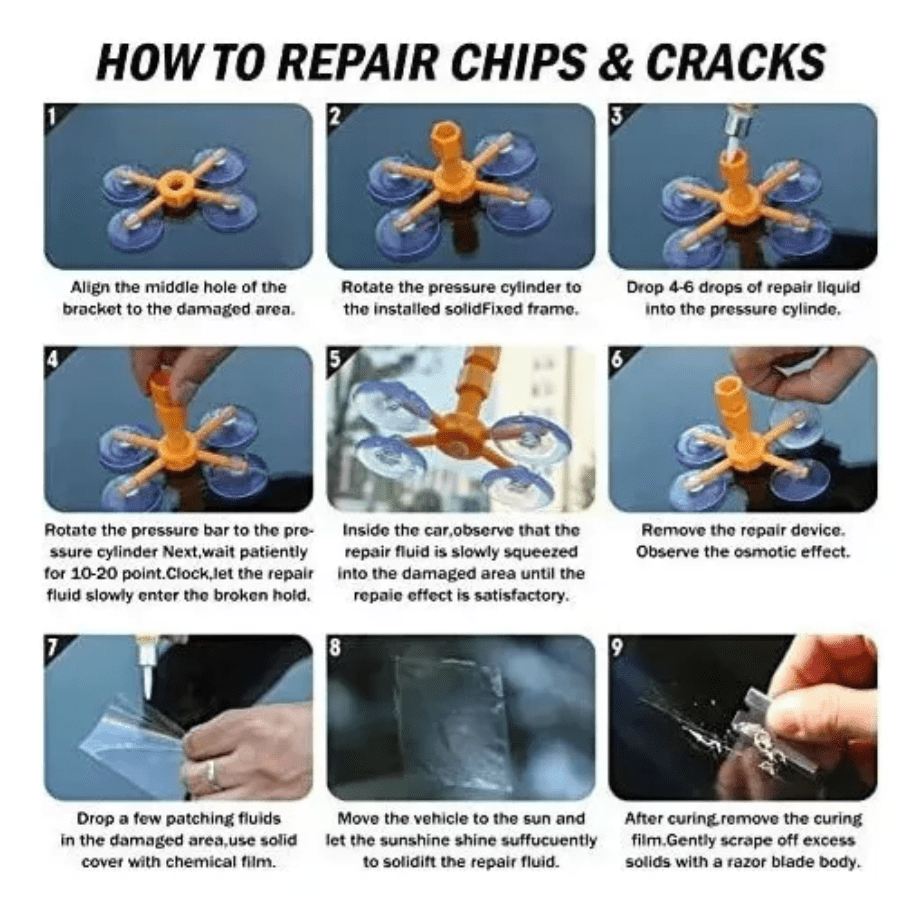 HOW TO REPAIR CHIPS & CRACKS

1

Align the middle hole of the bracket to the damaged area.

2

Rotate the pressure cylinder to the installed solidFixed frame.

3

Drop 4-6 drops of repair liquid into the pressure cylinde.

4

Rotate the pressure bar to the pressure cylinder Next,wait patiently for 10-20 point.Clock,let the repair fluid slowly enter the broken hold.

5

Inside the car,observe that the repair fluid is slowly squeezed into the damaged area until the repaie effect is satisfactory.

6

Remove the repair device. Observe the osmotic effect.

7

Drop a few patching fluids in the damaged area,use solid cover with chemical film.

8

Move the vehicle to the sun and let the sunshine shine suffucuently to solidift the repair fluid.

9

After curing,remove the curing film.Gently scrape off excess solids with a razor blade body.