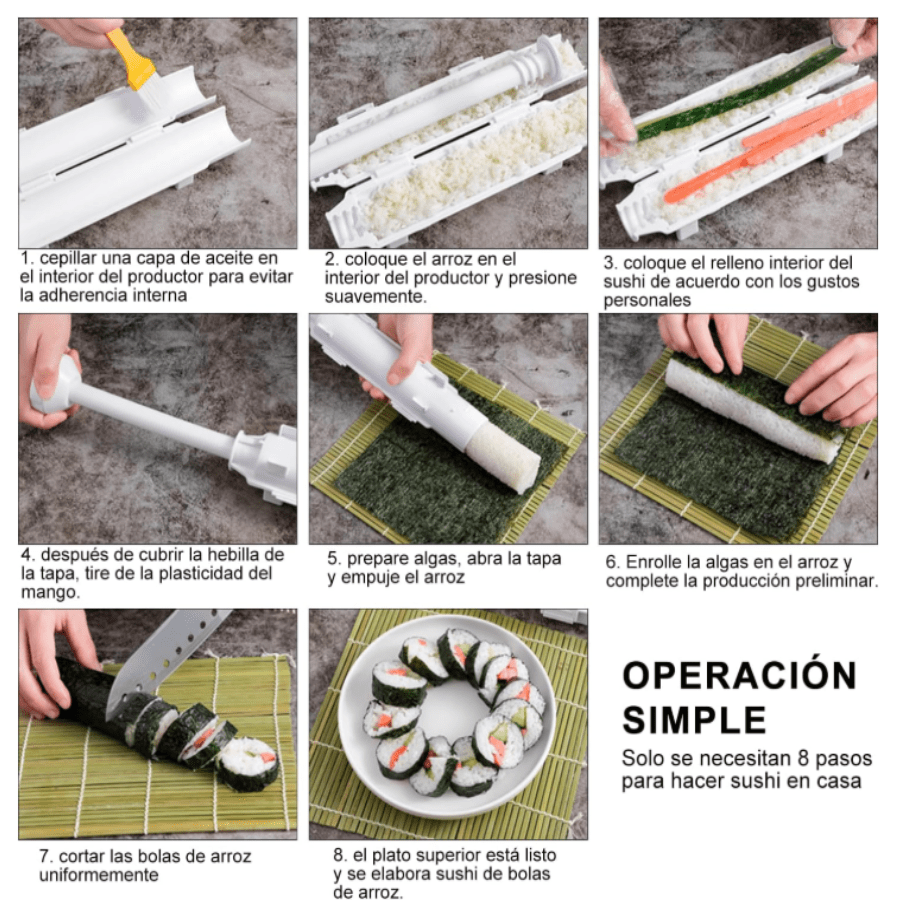 1. cepillar una capa de aceite en el interior del productor para evitar la adherencia interna

2. coloque el arroz en el interior del productor y presione suavemente.

3. coloque el relleno interior del sushi de acuerdo con los gustos personales

4. después de cubrir la hebilla de la tapa, tire de la plasticidad del mango.

5. prepare algas, abra la tapa y empuje el arroz

6. Enrolle la algas en el arroz y complete la producción preliminar.

7. cortar las bolas de arroz uniformemente

8. el plato superior está listo y se elabora sushi de bolas de arroz.

OPERACIÓN SIMPLE

Solo se necesitan 8 pasos para hacer sushi en casa