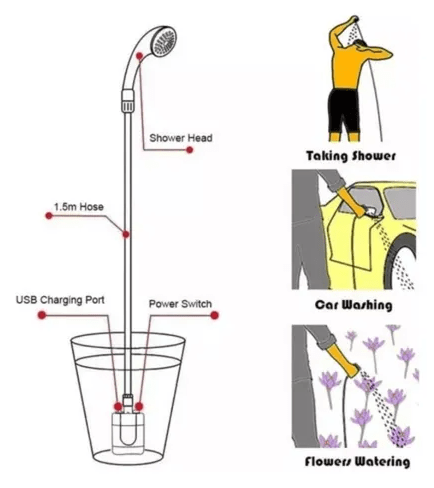 Shower Head

1.5m Hose

USB Charging Port

Power Switch

Taking Shower

Car Washing

Flowers Watering