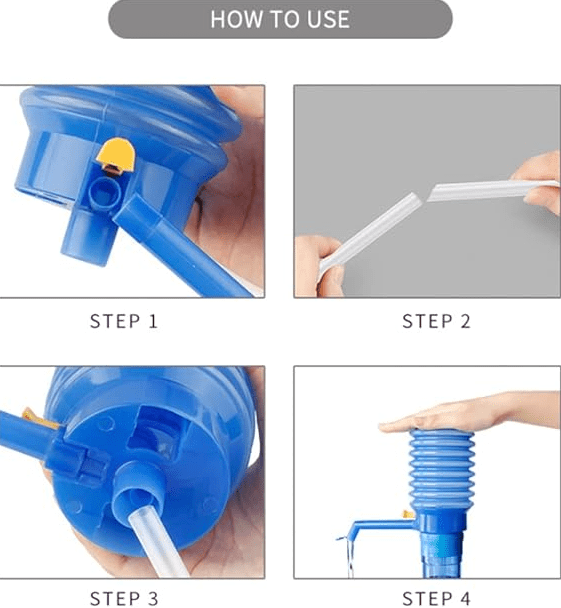 HOW TO USE

STEP 1

STEP 2

STEP 3

STEP 4