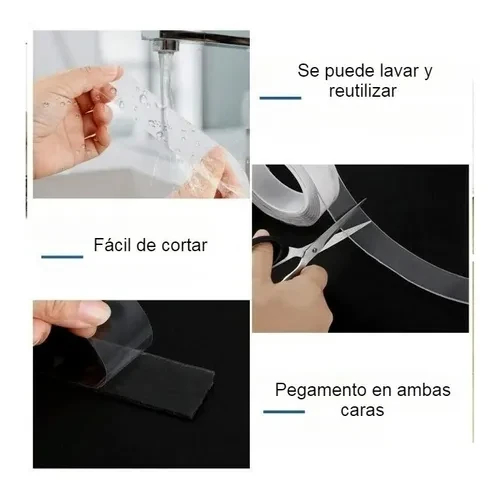 Se puede lavar y reutilizar

Fácil de cortar

Pegamento en ambas caras