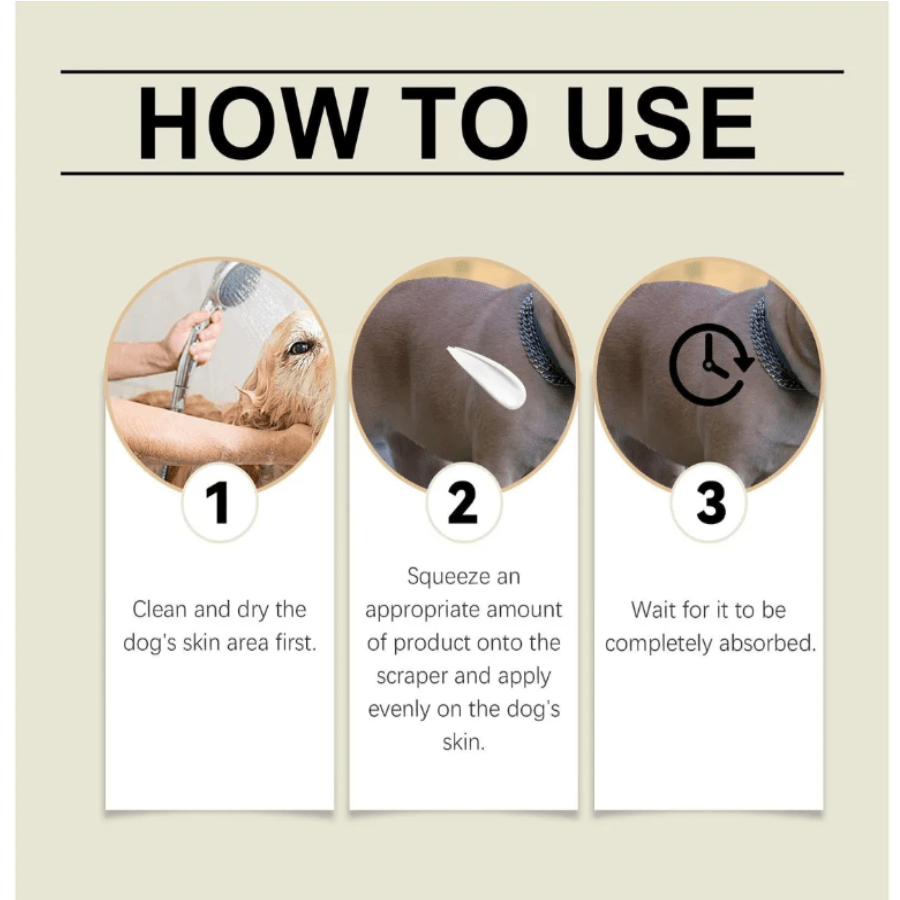 HOW TO USE

1

Clean and dry the dog's skin area first.

2

Squeeze an appropriate amount of product onto the scraper and apply evenly on the dog's skin.

3

Wait for it to be completely absorbed.