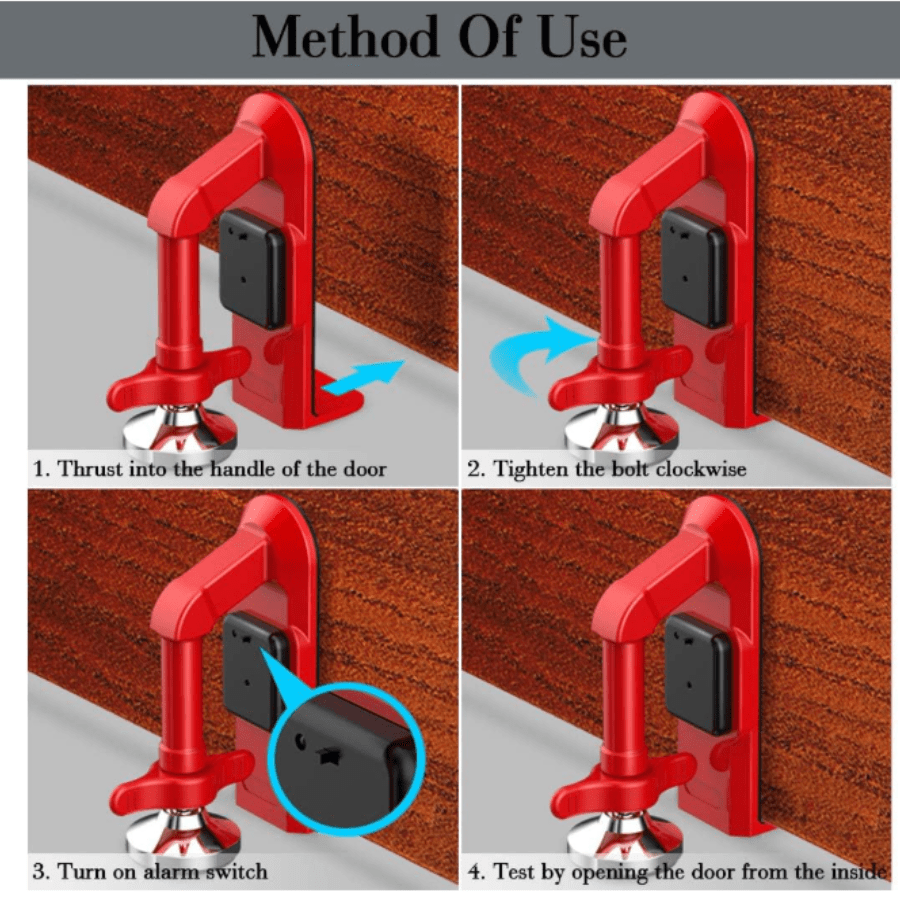 Method Of Use

1. Thrust into the handle of the door

2. Tighten the bolt clockwise

3. Turn on alarm switch

4. Test by opening the door from the inside