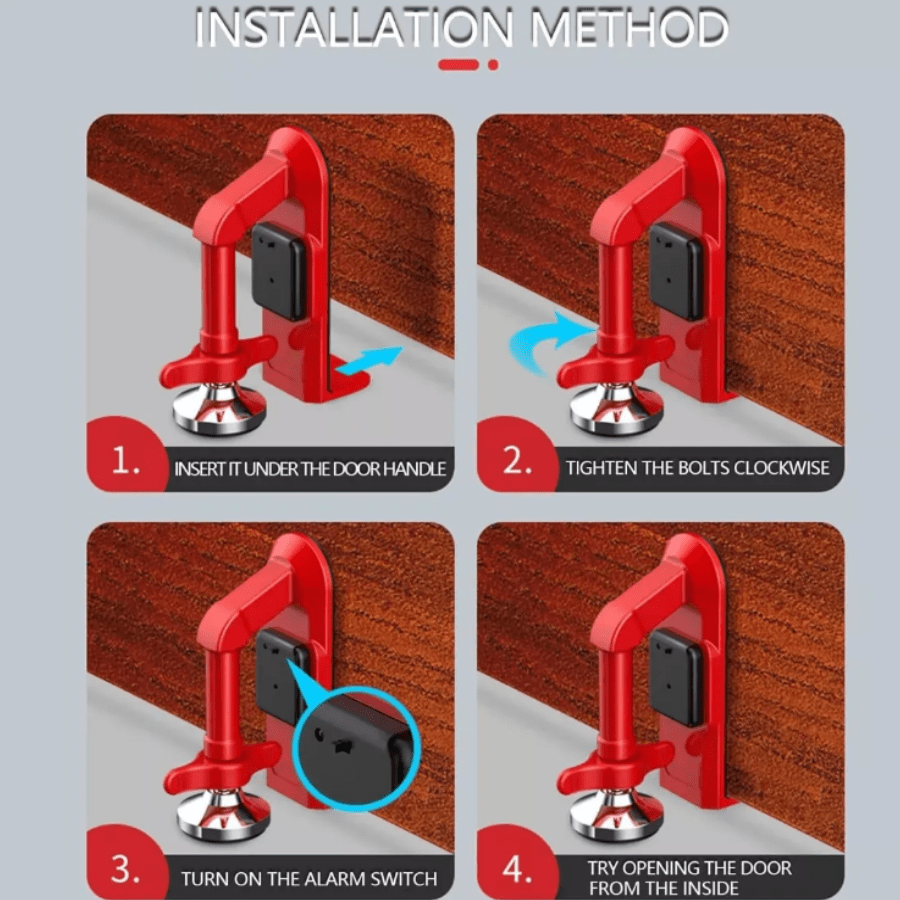 INSTALLATION METHOD

1. INSERT IT UNDER THE DOOR HANDLE

2. TIGHTEN THE BOLTS CLOCKWISE

3. TURN ON THE ALARM SWITCH

4. TRY OPENING THE DOOR FROM THE INSIDE