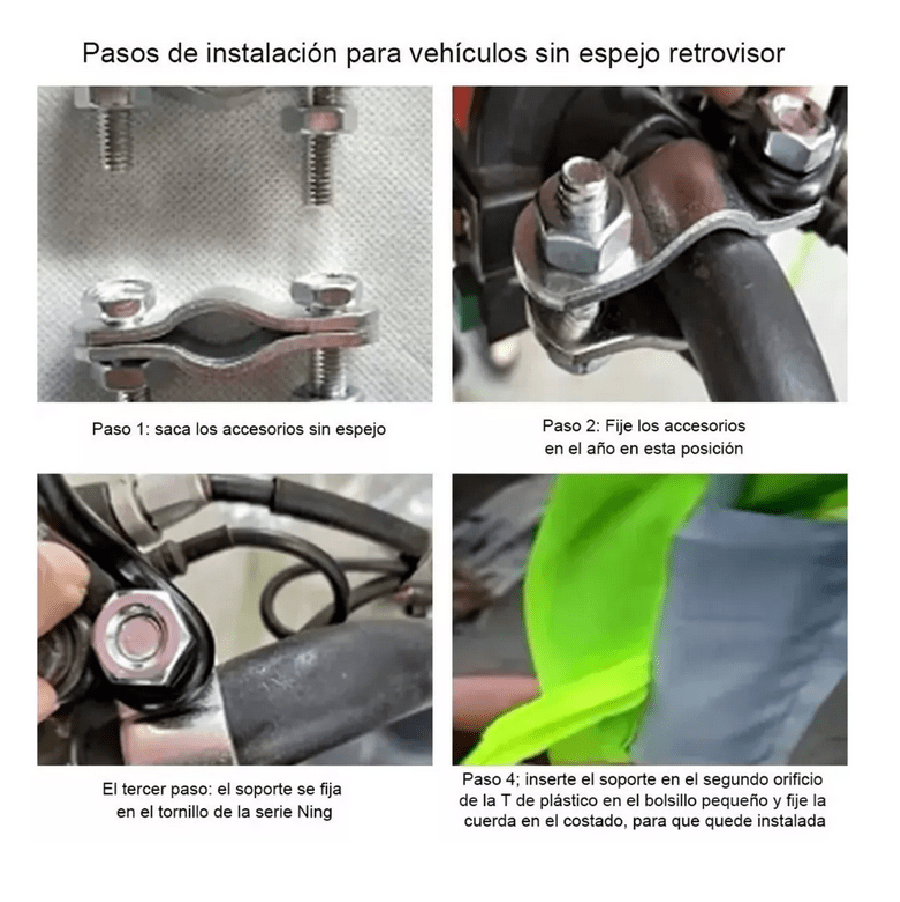 Pasos de instalación para vehículos sin espejo retrovisor

Paso 1: saca los accesorios sin espejo

Paso 2: Fije los accesorios en el año en esta posición

El tercer paso: el soporte se fija en el tornillo de la serie Ning

Paso 4; inserte el soporte en el segundo orificio de la T de plástico en el bolsillo pequeño y fije la cuerda en el costado, para que quede instalada