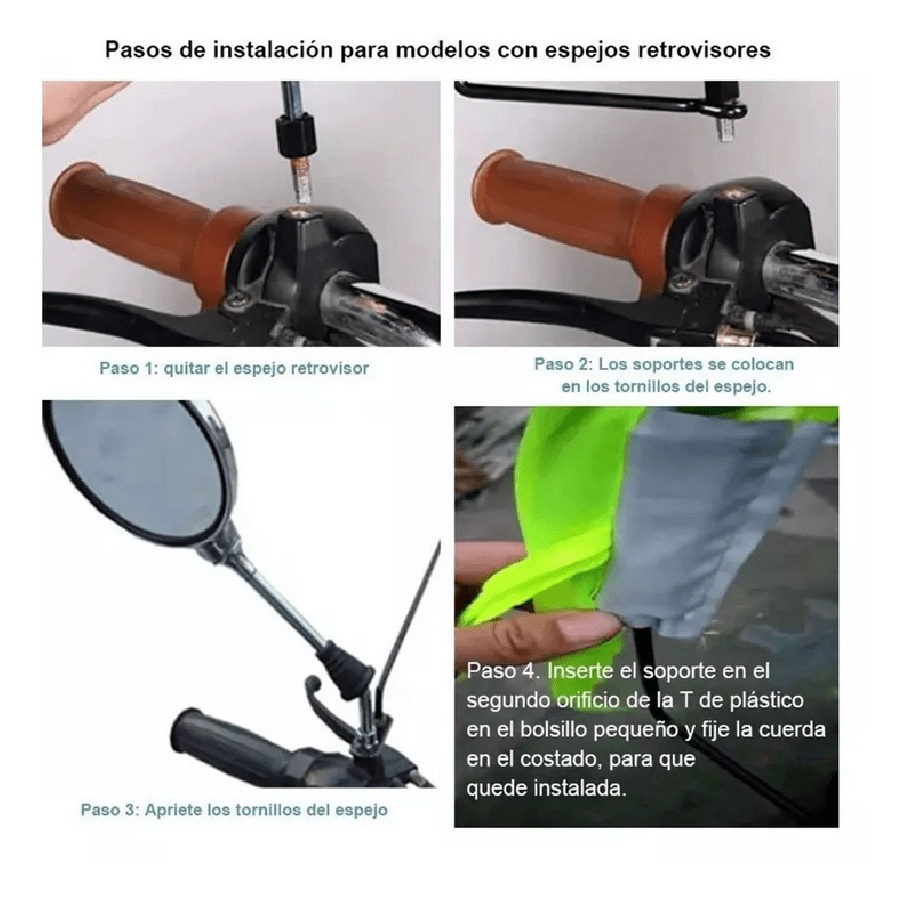 Pasos de instalación para modelos con espejos retrovisores

Paso 1: quitar el espejo retrovisor

Paso 2: Los soportes se colocan en los tornillos del espejo.

Paso 3: Apriete los tornillos del espejo

Paso 4. Inserte el soporte en el segundo orificio de la T de plástico en el bolsillo pequeño y fije la cuerda en el costado, para que quede instalada.