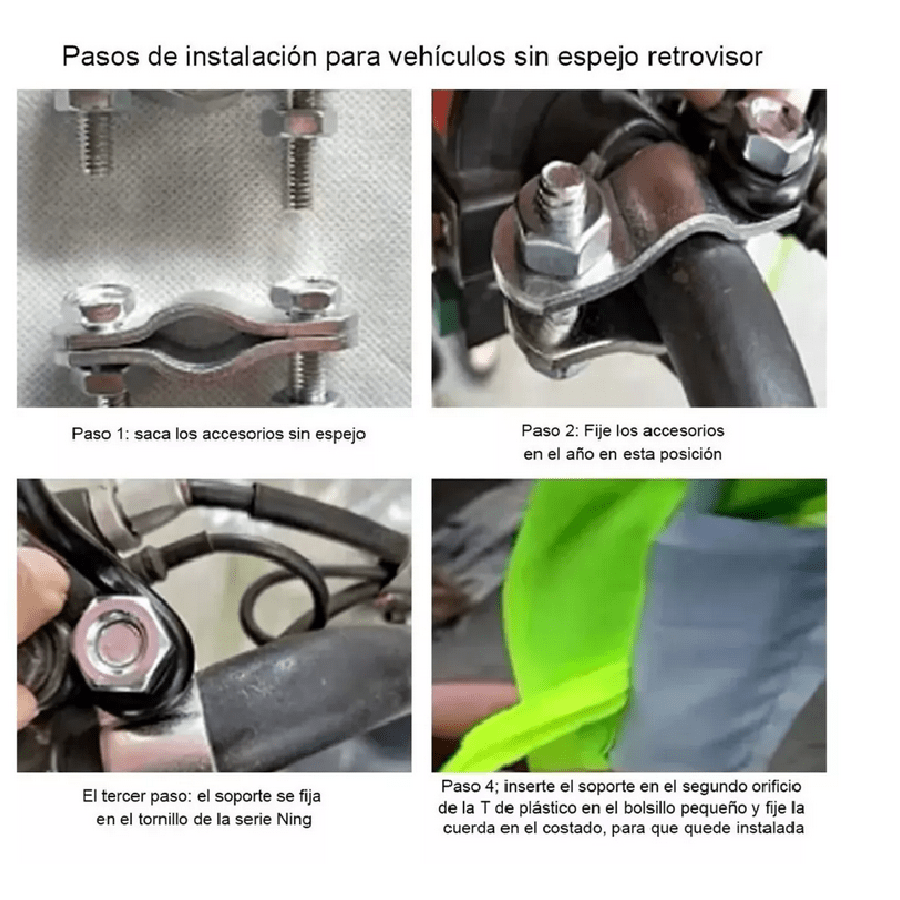 Pasos de instalación para vehículos sin espejo retrovisor

Paso 1: saca los accesorios sin espejo

Paso 2: Fije los accesorios en el año en esta posición

El tercer paso: el soporte se fija en el tornillo de la serie Ning

Paso 4; inserte el soporte en el segundo orificio de la T de plástico en el bolsillo pequeño y fije la cuerda en el costado, para que quede instalada